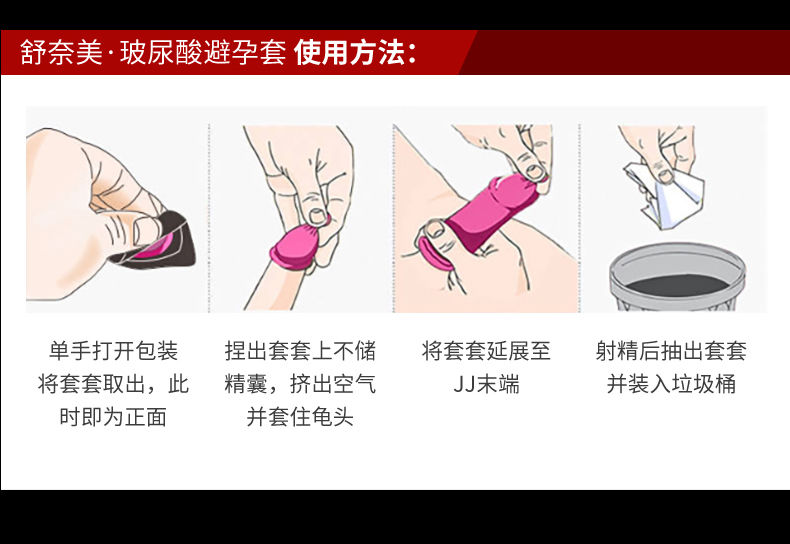 舒奈美·玻尿酸避孕套 使用方法：

单手打开包装将套套取出，此时即为正面

捏出套套上不储精囊，挤出空气并套住龟头

将套套延展至JJ末端

射精后抽出套套并装入垃圾桶