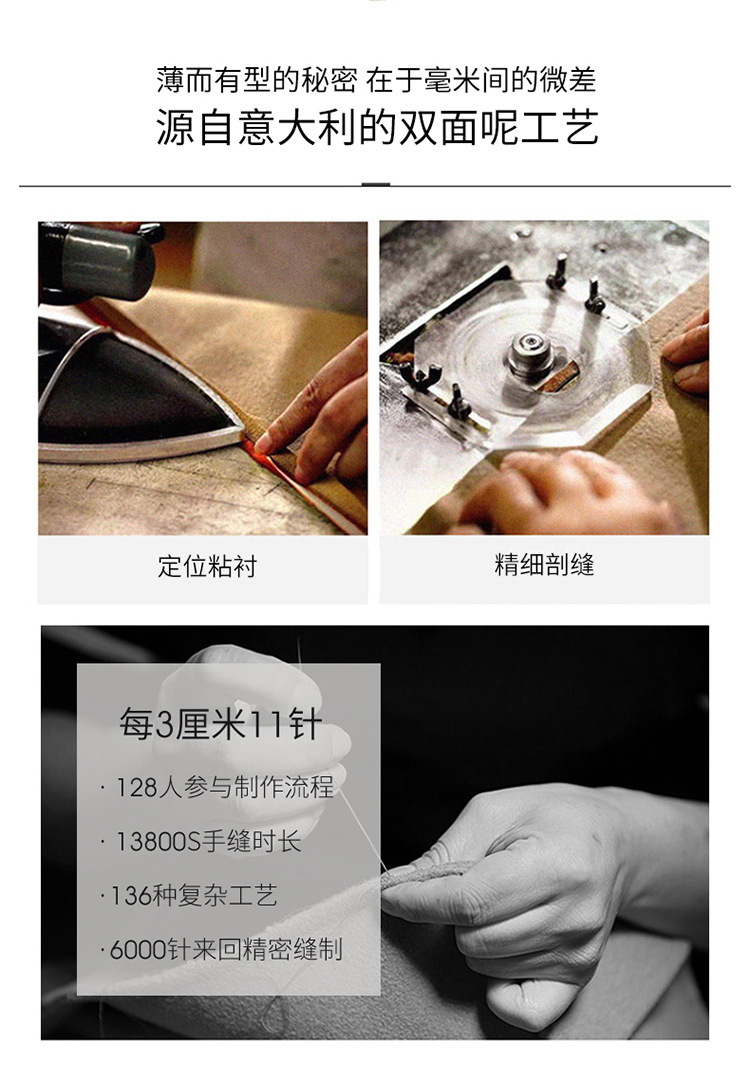 薄而有型的秘密 在于毫米间的微差
源自意大利的双面呢工艺

定位粘衬

精细剖缝

每3厘米11针

· 128人参与制作流程

· 13800S手缝时长

· 136种复杂工艺

· 6000针来回精密缝制