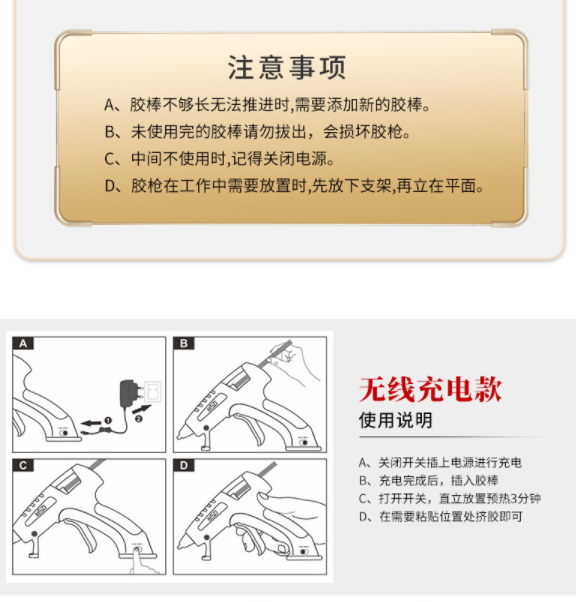 注意事项

A、胶棒不够长无法推进时,需要添加新的胶棒。

B、未使用完的胶棒请勿拔出，会损坏胶枪。

C、中间不使用时,记得关闭电源。

D、胶枪在工作中需要放置时,先放下支架,再立在平面。

A

❶

❷

B

C

D

无线充电款

使用说明

A、关闭开关插上电源进行充电

B、充电完成后，插入胶棒

C、打开开关，直立放置预热3分钟

D、在需要粘贴位置处挤胶即可