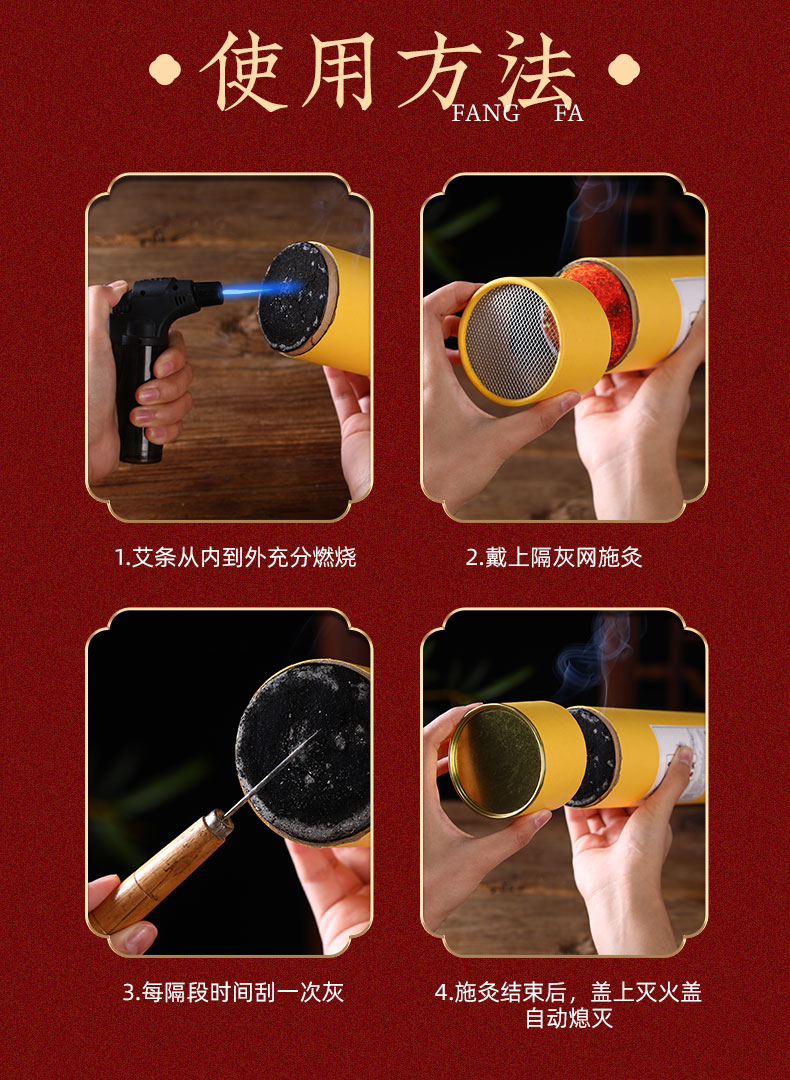 使用方法
FANG FA

1.艾条从内到外充分燃烧

2.戴上隔灰网施灸

3.每隔段时间刮一次灰

4.施灸结束后，盖上灭火盖自动熄灭