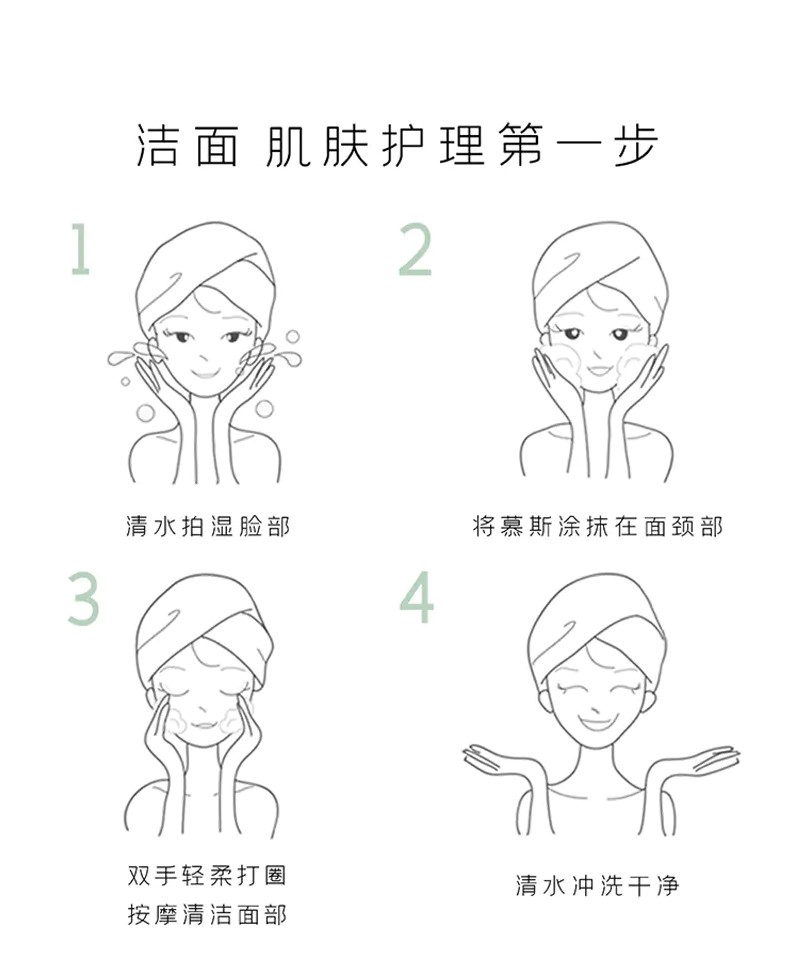 洁面 肌肤护理第一步

1

清水拍湿脸部

2

将慕斯涂抹在面颈部

3

双手轻柔打圈
按摩清洁面部

4

清水冲洗干净