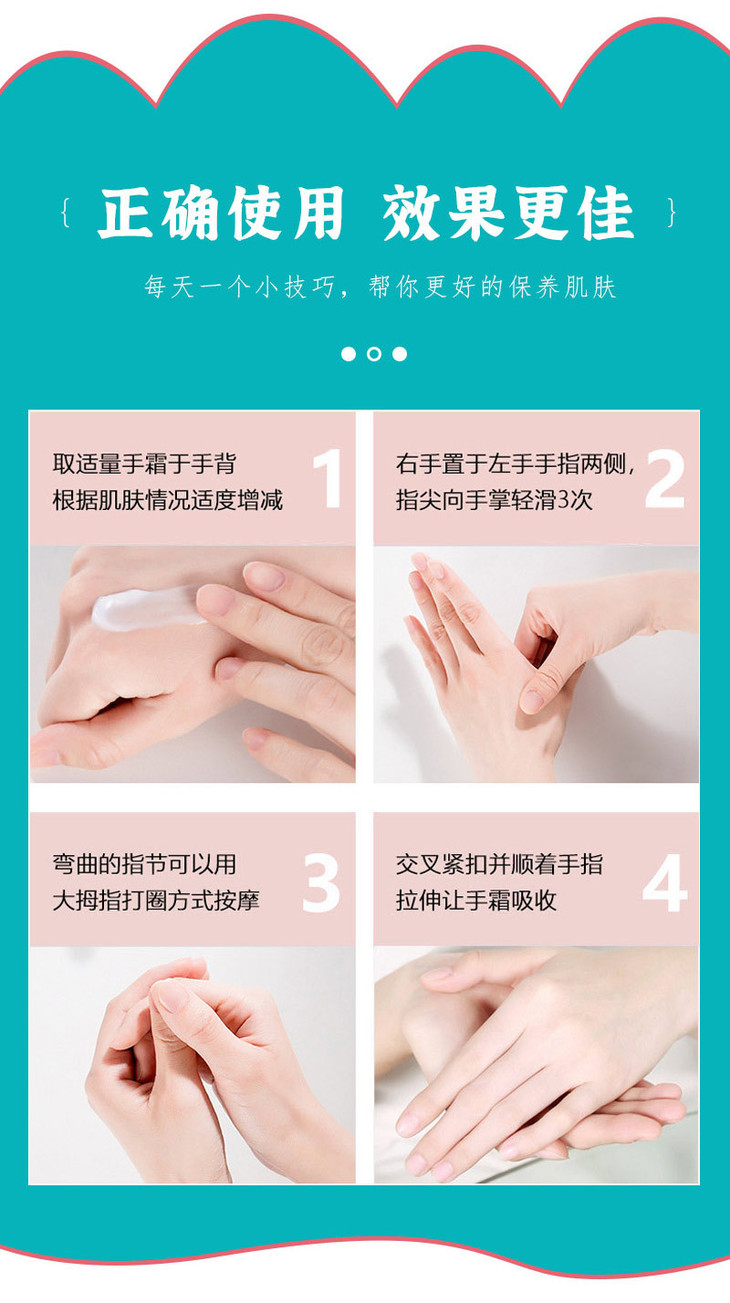 { 正确使用 效果更佳 }

每天一个小技巧，帮你更好的保养肌肤

取适量手霜于手背
根据肌肤情况适度增减

1

右手置于左手手指两侧，
指尖向手掌轻滑3次

2

弯曲的指节可以用
大拇指打圈方式按摩

3

交叉紧扣并顺着手指
拉伸让手霜吸收

4