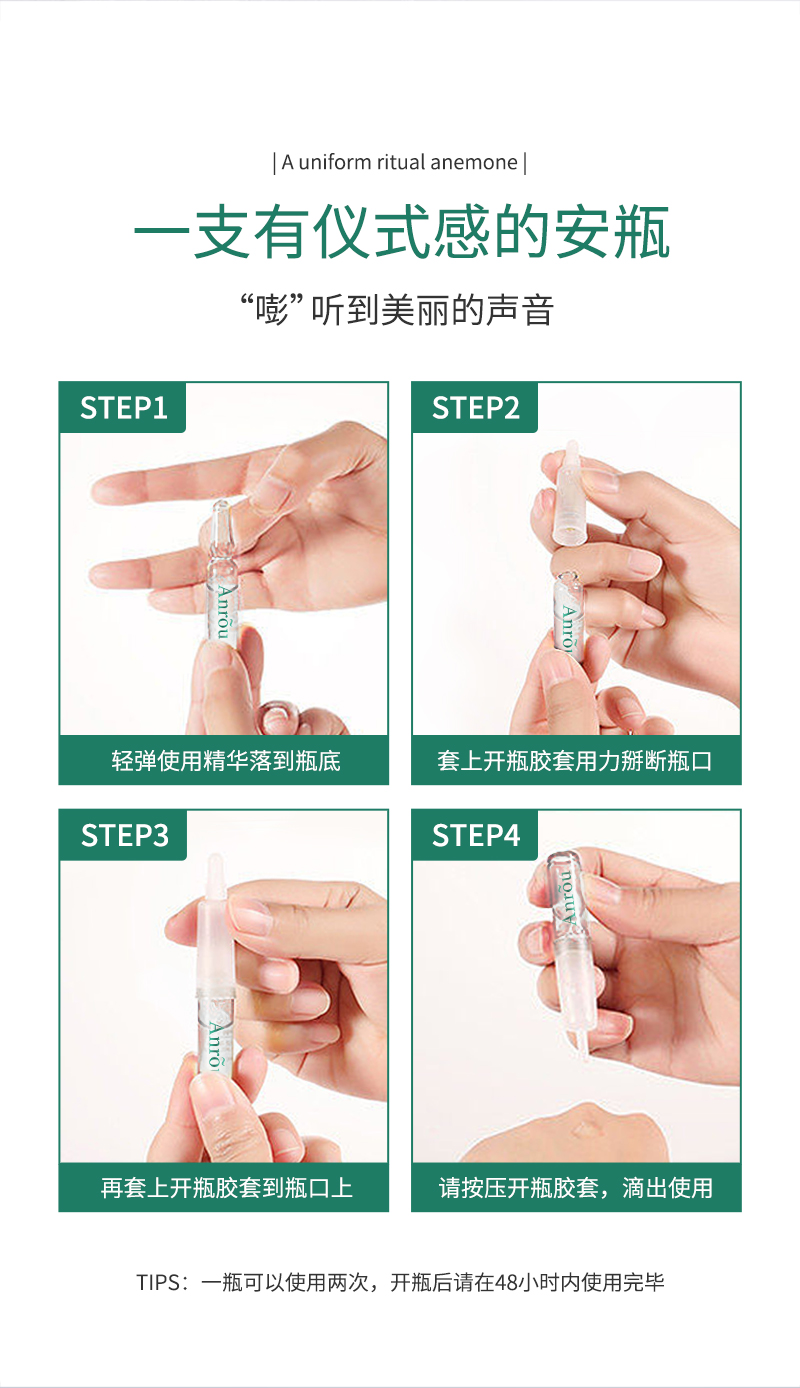 | A uniform ritual anemone |

一支有仪式感的安瓶

“嘭” 听到美丽的声音

STEP1

Anrou

轻弹使用精华落到瓶底

STEP2

Anrou

套上开瓶胶套用力掰断瓶口

STEP3

Anrou

再套上开瓶胶套到瓶口上

STEP4

Anrou

请按压开瓶胶套，滴出使用

TIPS：一瓶可以使用两次，开瓶后请在48小时内使用完毕