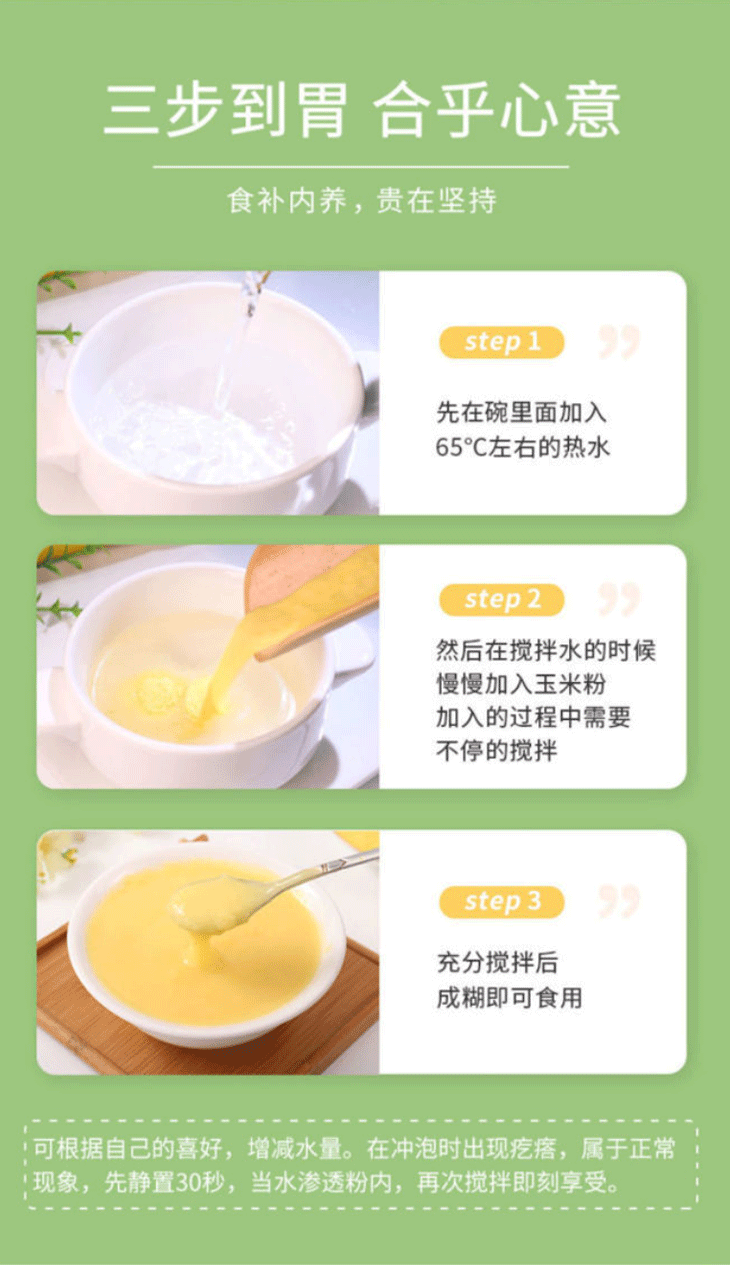 三步到胃 合乎心意

食补内养，贵在坚持

step 1

先在碗里面加入
65°C左右的热水

step 2

然后在搅拌水的时候
慢慢加入玉米粉
加入的过程中需要
不停的搅拌

step 3

充分搅拌后
成糊即可食用

可根据自己的喜好，增减水量。在冲泡时出现疙瘩，属于正常现象，先静置30秒，当水渗透粉内，再次搅拌即刻享受。