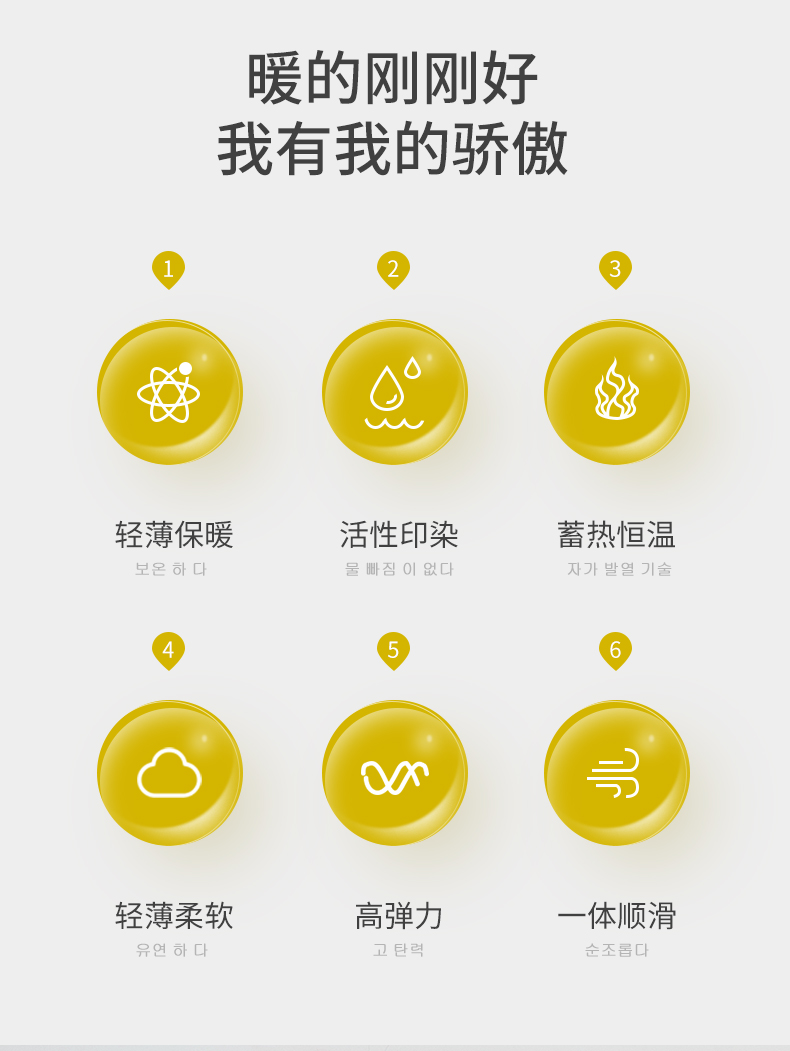 暖的刚刚好
我有我的骄傲

1

轻薄保暖
보온 하 다

2

活性印染
물 빠짐 이 없다

3

蓄热恒温
자가 발열 기술

4

轻薄柔软
유연 하 다

5

高弹力
고 탄력

6

一体顺滑
순조롭다