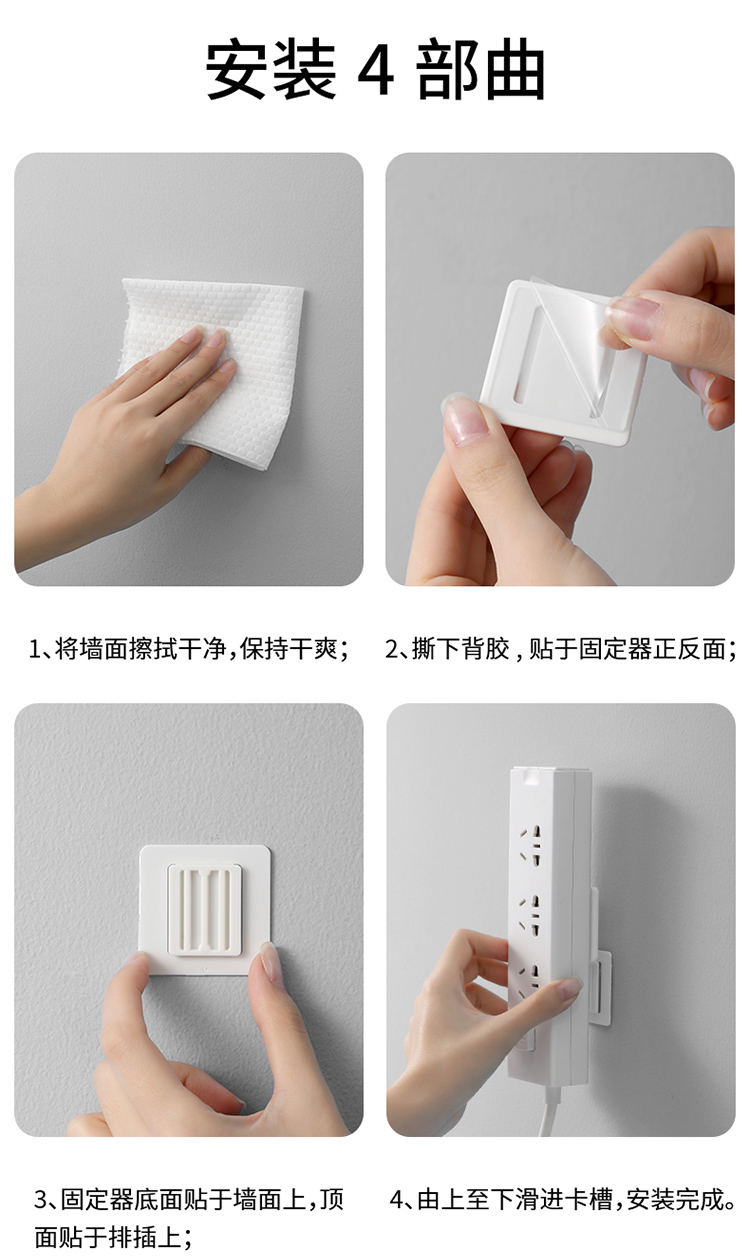 安装 4 部曲

1、将墙面擦拭干净，保持干爽；

2、撕下背胶，贴于固定器正反面；

3、固定器底面贴于墙面上，顶面贴于排插上；

4、由上至下滑进卡槽，安装完成。