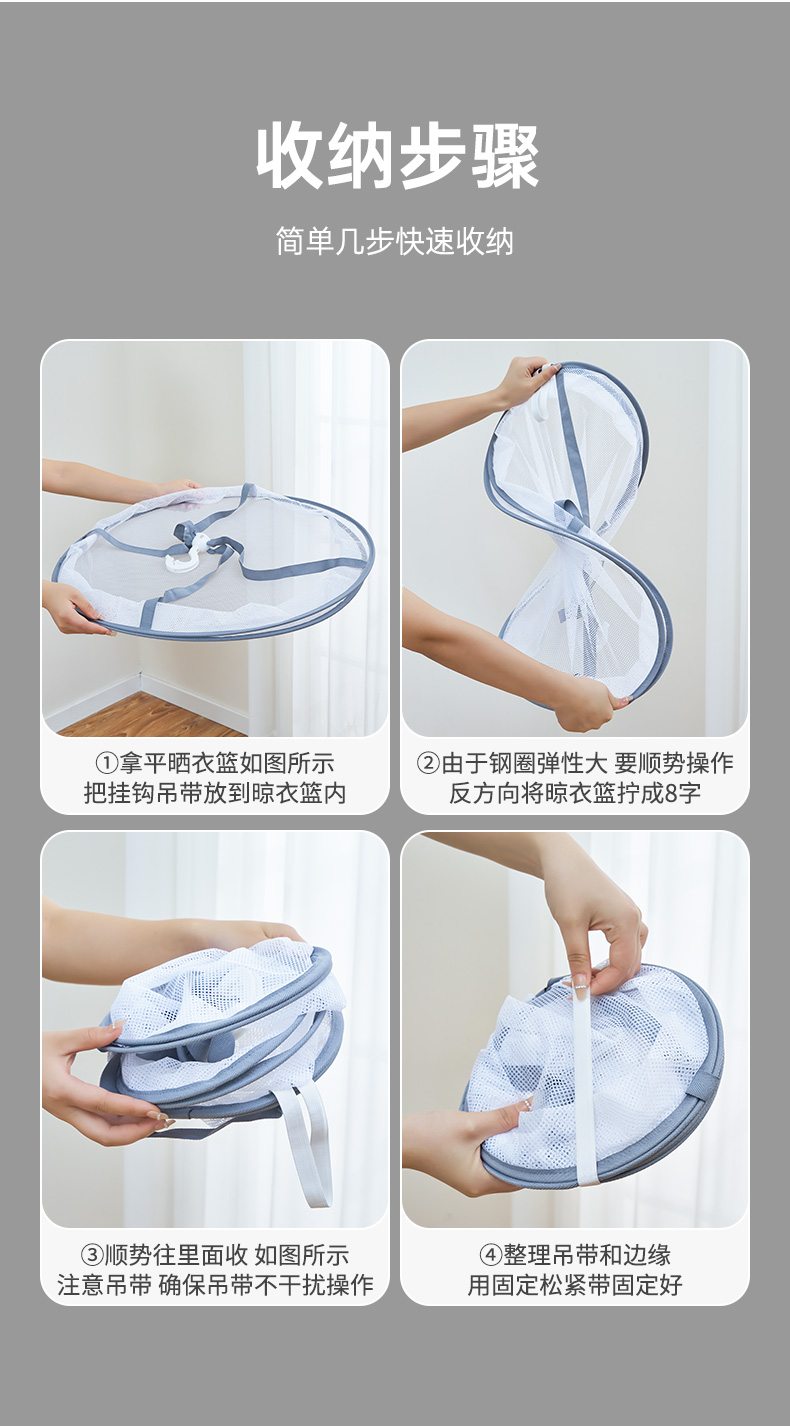 收纳步骤

简单几步快速收纳

①拿平晒衣篮如图所示
把挂钩吊带放到晾衣篮内

②由于钢圈弹性大 要顺势操作
反方向将晾衣篮拧成8字

③顺势往里面收 如图所示
注意吊带 确保吊带不干扰操作

④整理吊带和边缘
用固定松紧带固定好