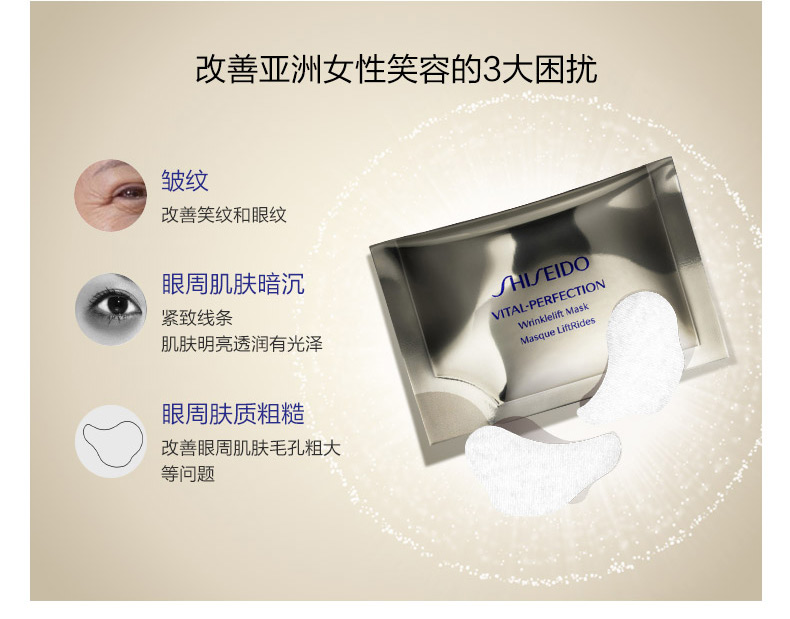 改善亚洲女性笑容的3大困扰

皱纹
改善笑纹和眼纹

眼周肌肤暗沉
紧致线条
肌肤明亮透润有光泽

眼周肤质粗糙
改善眼周肌肤毛孔粗大等问题

SHISEIDO
VITAL-PERFECTION
Wrinklelift Mask
Masque LiftRides