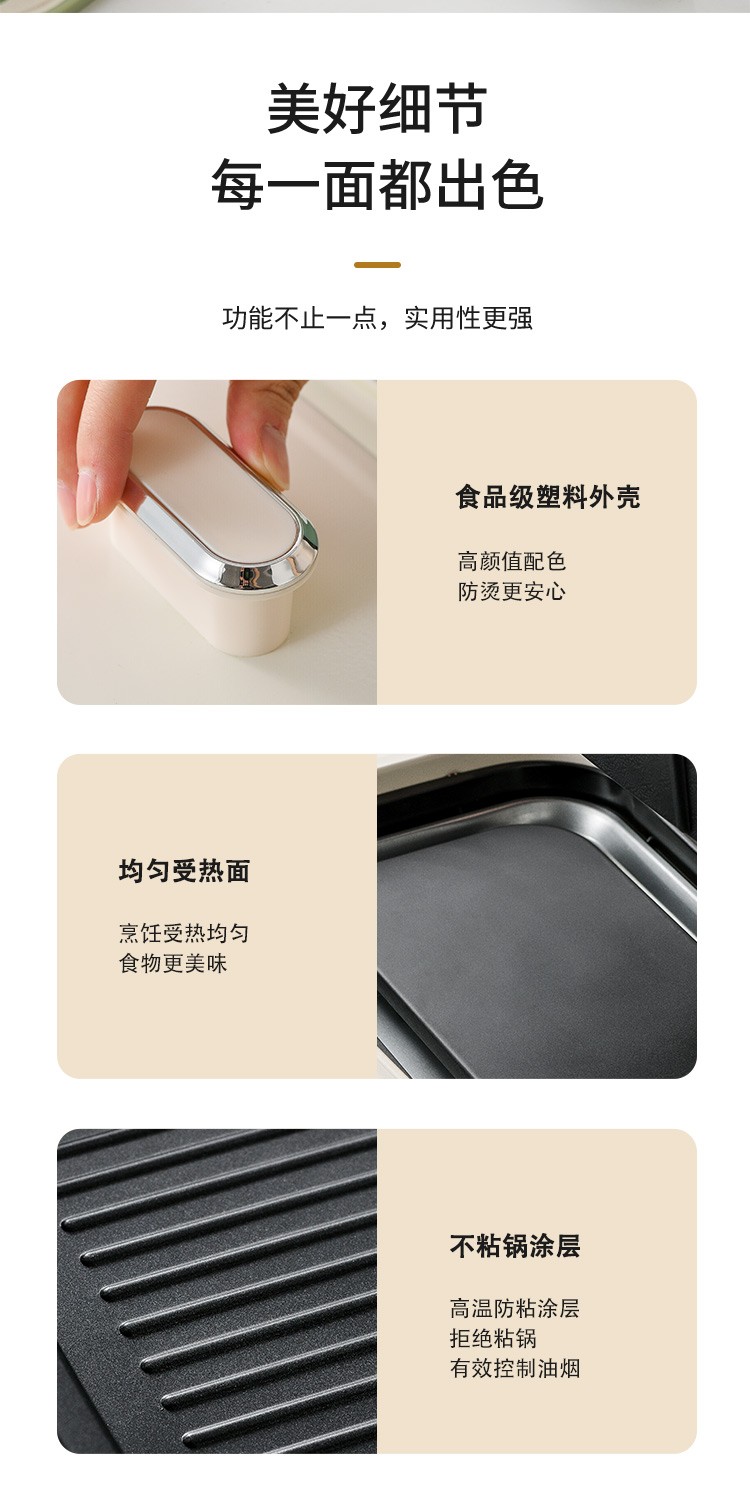 美好细节
每一面都出色

功能不止一点，实用性更强

食品级塑料外壳

高颜值配色
防烫更安心

均匀受热面

烹饪受热均匀
食物更美味

不粘锅涂层

高温防粘涂层
拒绝粘锅
有效控制油烟