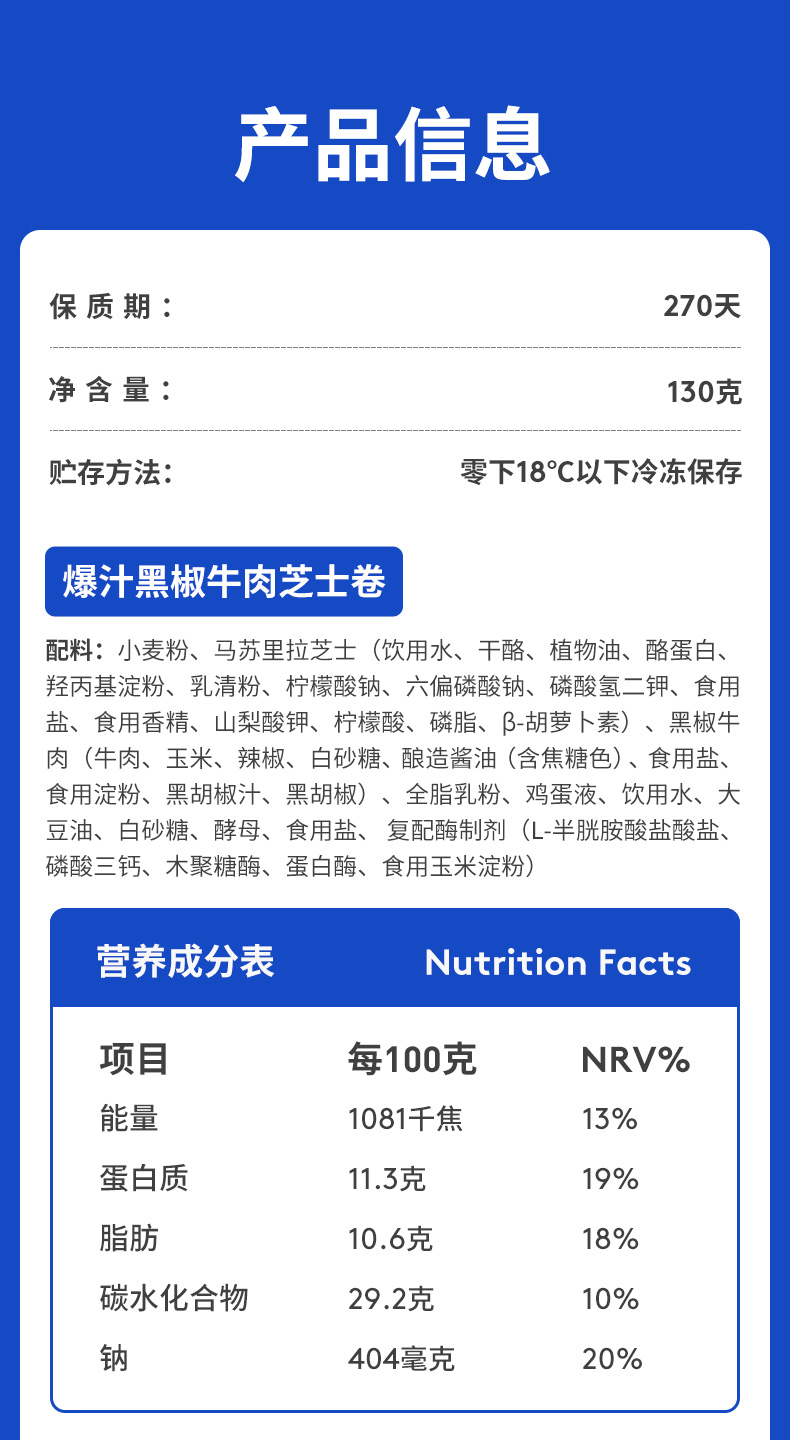 产品信息

保质期：
270天

净含量：
130克

贮存方法：
零下18°C以下冷冻保存

爆汁黑椒牛肉芝士卷

配料：小麦粉、马苏里拉芝士（饮用水、干酪、植物油、酪蛋白、羟丙基淀粉、乳清粉、柠檬酸钠、六偏磷酸钠、磷酸氢二钾、食用盐、食用香精、山梨酸钾、柠檬酸、磷脂、β-胡萝卜素）、黑椒牛肉（牛肉、玉米、辣椒、白砂糖、酿造酱油（含焦糖色）、食用盐、食用淀粉、黑胡椒汁、黑胡椒）、全脂乳粉、鸡蛋液、饮用水、大豆油、白砂糖、酵母、食用盐、复配酶制剂（L-半胱胺酸盐酸盐、磷酸三钙、木聚糖酶、蛋白酶、食用玉米淀粉）

营养成分表 Nutrition Facts

| 项目 | 每100克 | NRV% |
|---|---|---|
| 能量 | 1081千焦 | 13% |
| 蛋白质 | 11.3克 | 19% |
| 脂肪 | 10.6克 | 18% |
| 碳水化合物 | 29.2克 | 10% |
| 钠 | 404毫克 | 20% |