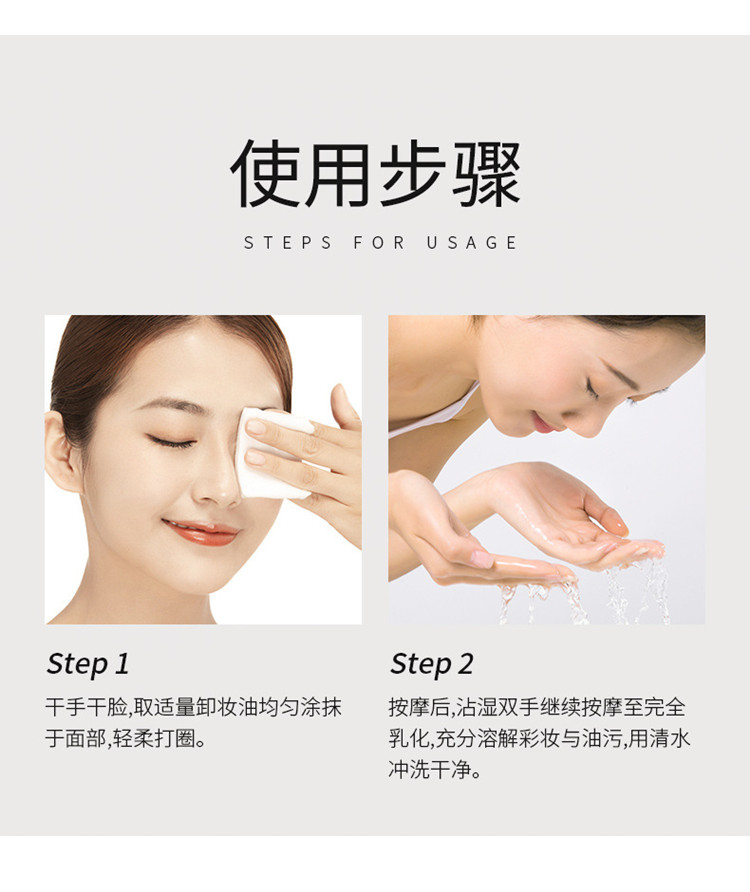 使用步骤

STEPS FOR USAGE

Step 1

干手干脸,取适量卸妆油均匀涂抹于面部,轻柔打圈。

Step 2

按摩后,沾湿双手继续按摩至完全乳化,充分溶解彩妆与油污,用清水冲洗干净。