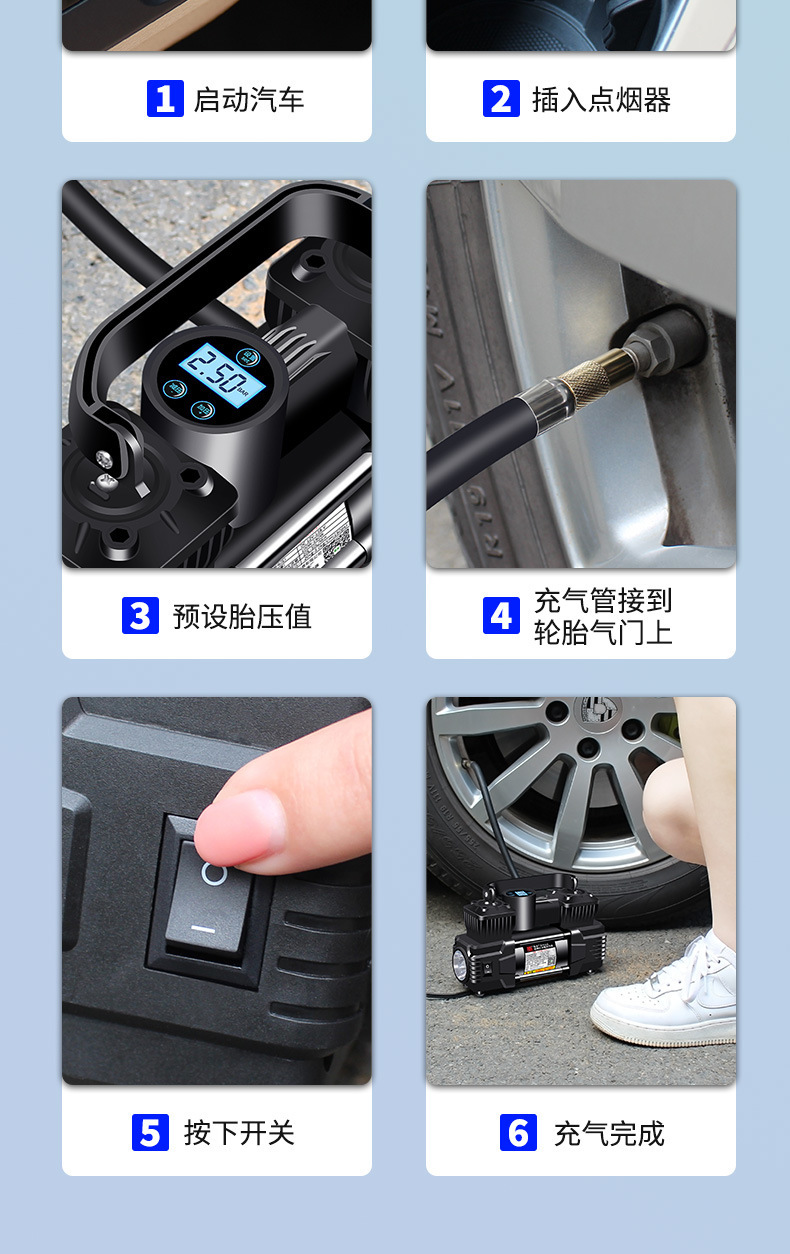 1 启动汽车

2 插入点烟器

2.50 BAR

3 预设胎压值

4 充气管接到轮胎气门上

5 按下开关

6 充气完成