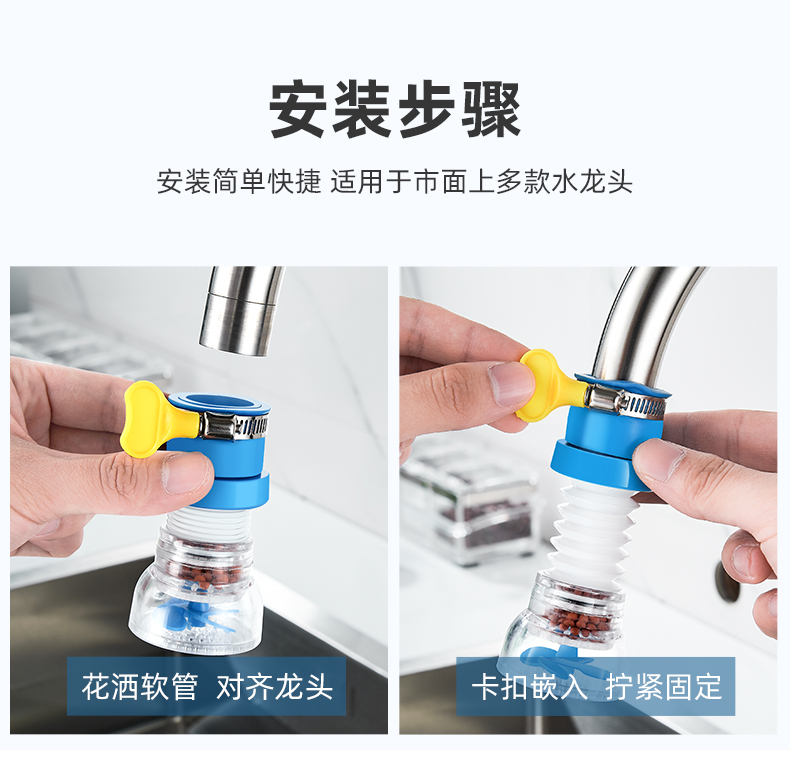 安装步骤

安装简单快捷 适用于市面上多款水龙头

花洒软管 对齐龙头

卡扣嵌入 拧紧固定