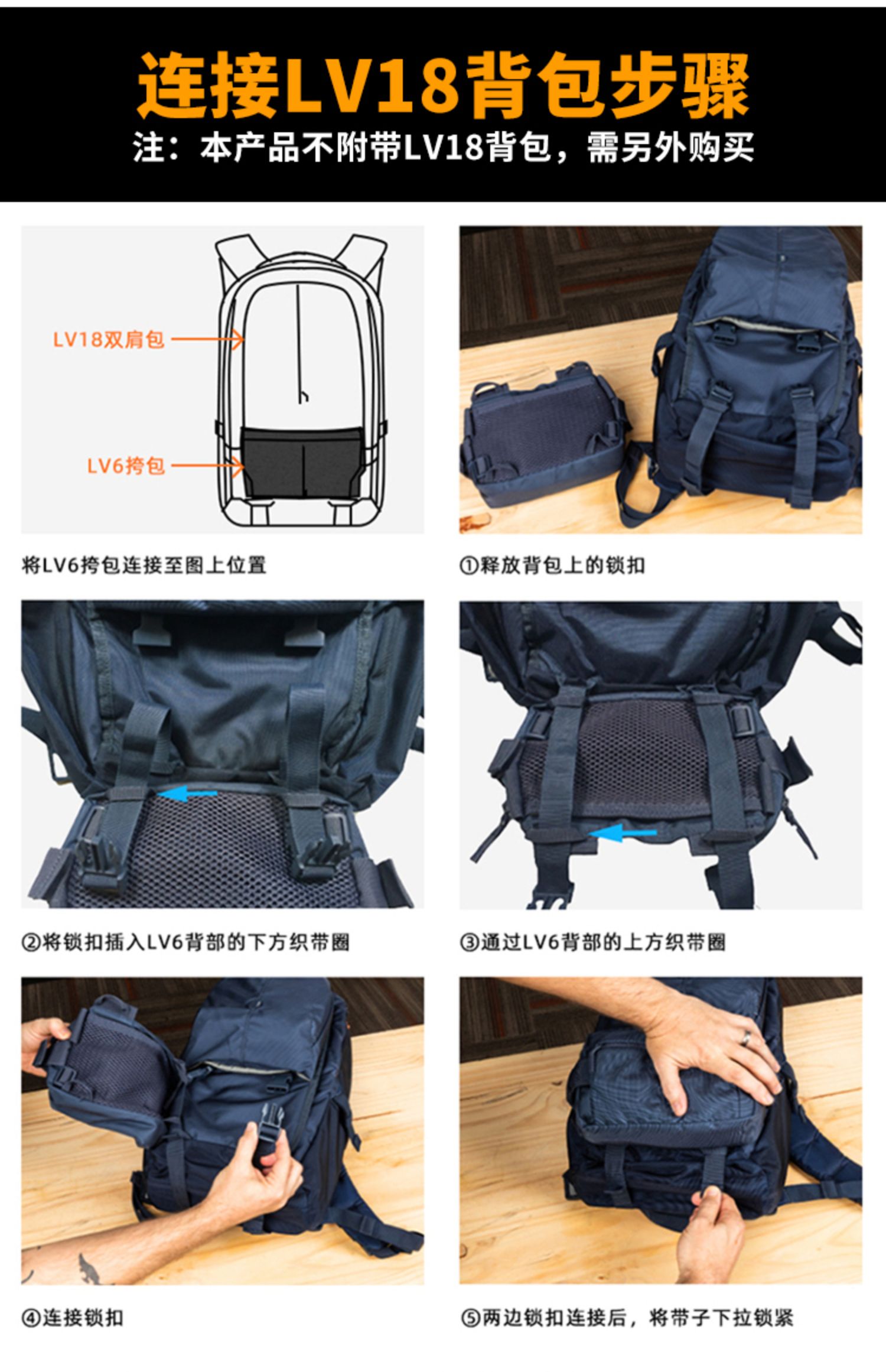 连接LV18背包步骤

注：本产品不附带LV18背包，需另外购买

LV18双肩包

LV6挎包

将LV6挎包连接至图上位置

①释放背包上的锁扣

②将锁扣插入LV6背部的下方织带圈

③通过LV6背部的上方织带圈

④连接锁扣

⑤两边锁扣连接后，将带子下拉锁紧