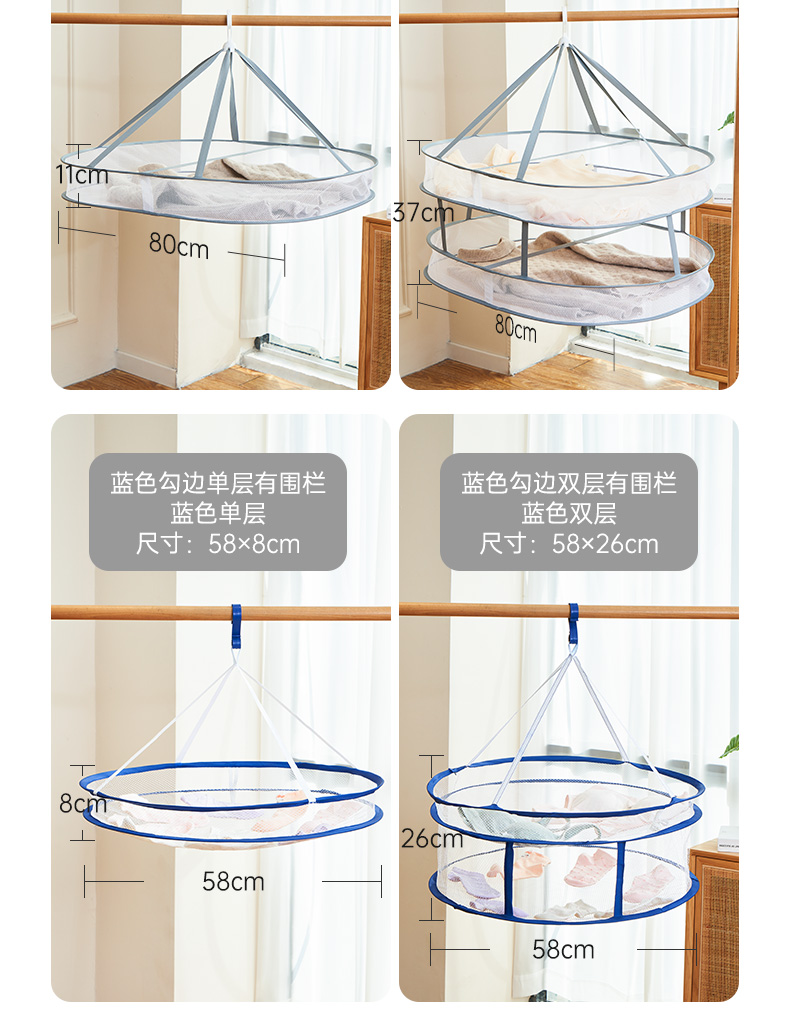 11cm
80cm

37cm
80cm

蓝色勾边单层有围栏
蓝色单层
尺寸：58×8cm

8cm
58cm

蓝色勾边双层有围栏
蓝色双层
尺寸：58×26cm

26cm
58cm