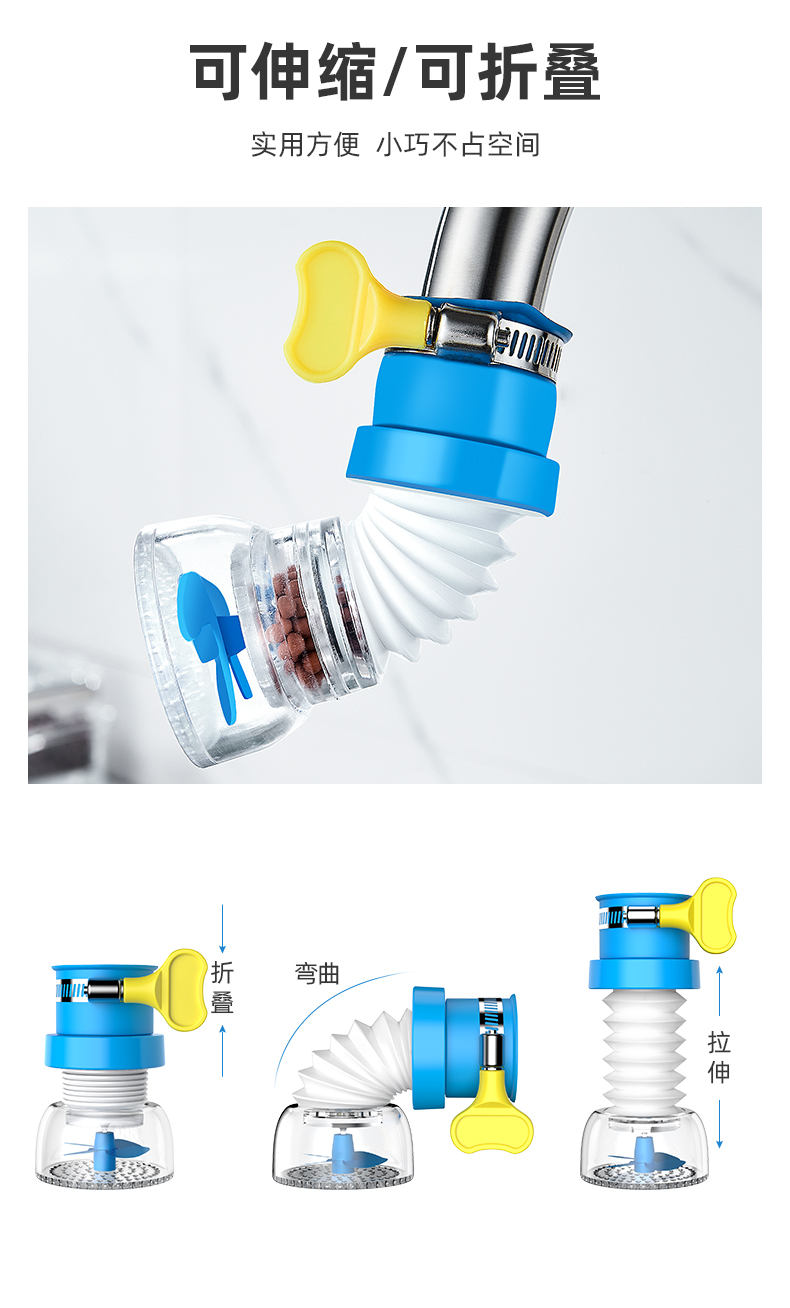 可伸缩/可折叠

实用方便 小巧不占空间

折叠

弯曲

拉伸