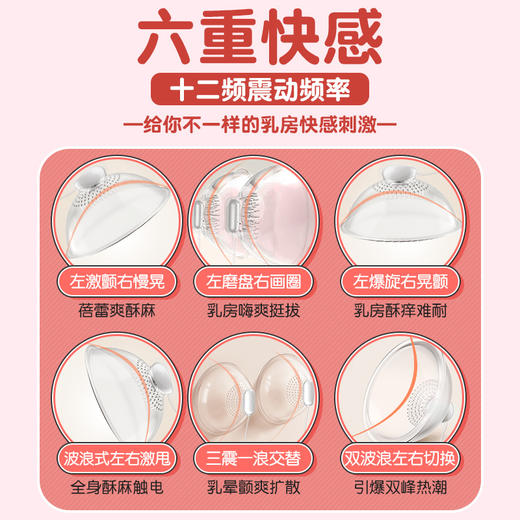 六重快感

十二频震动频率

—给你不一样的乳房快感刺激—

左激颤右慢晃
蓓蕾爽酥麻

左磨盘右画圈
乳房嗨爽挺拔

左爆旋右晃颤
乳房酥痒难耐

波浪式左右激甩
全身酥麻触电

三震一浪交替
乳晕颤爽扩散

双波浪左右切换
引爆双峰热潮