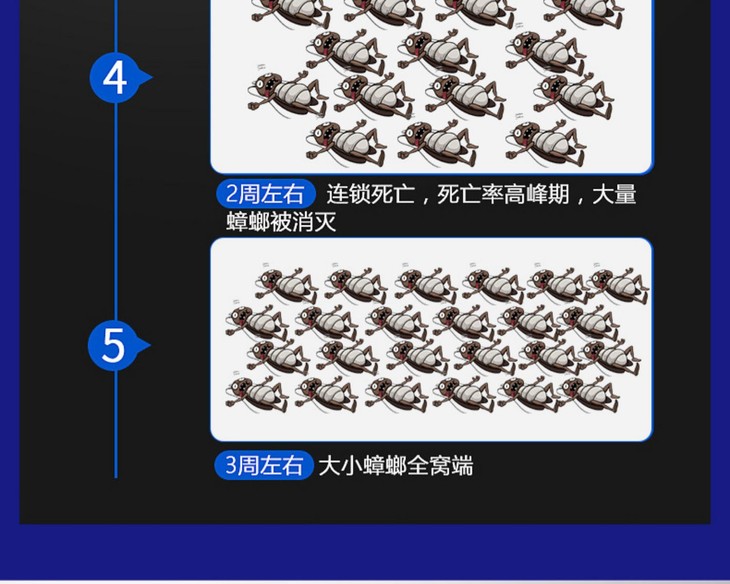 4

2周左右 连锁死亡，死亡率高峰期，大量蟑螂被消灭

5

3周左右 大小蟑螂全窝端