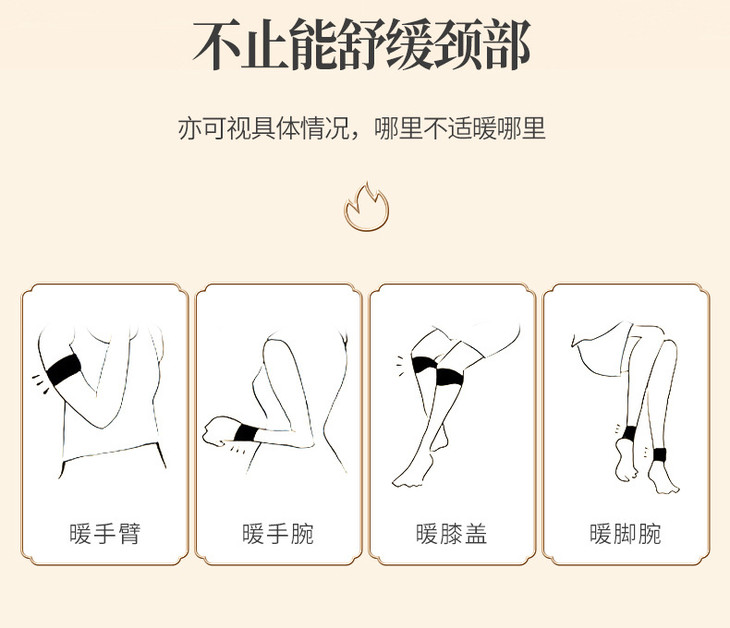 不止能舒缓颈部

亦可视具体情况，哪里不适暖哪里

暖手臂

暖手腕

暖膝盖

暖脚腕