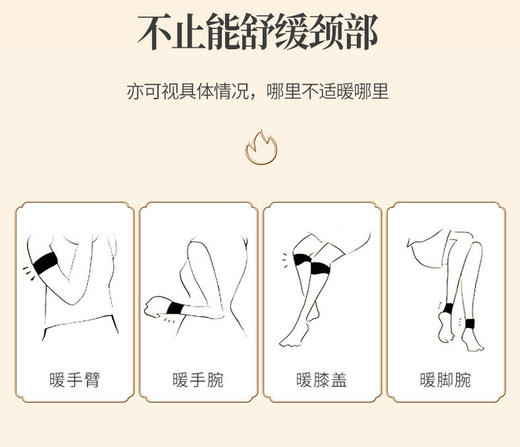 不止能舒缓颈部

亦可视具体情况，哪里不适暖哪里

暖手臂

暖手腕

暖膝盖

暖脚腕