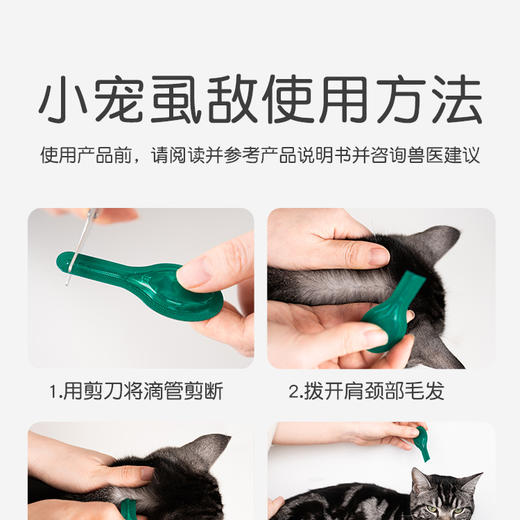 小宠虱敌使用方法

使用产品前，请阅读并参考产品说明书并咨询兽医建议

1.用剪刀将滴管剪断

2.拨开肩颈部毛发