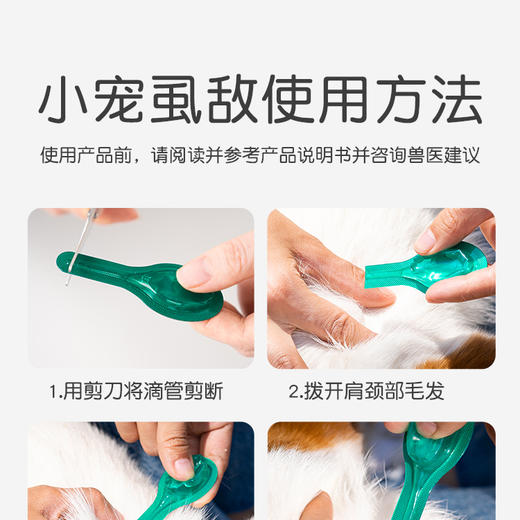 小宠虱敌使用方法

使用产品前，请阅读并参考产品说明书并咨询兽医建议

1.用剪刀将滴管剪断

2.拨开肩颈部毛发