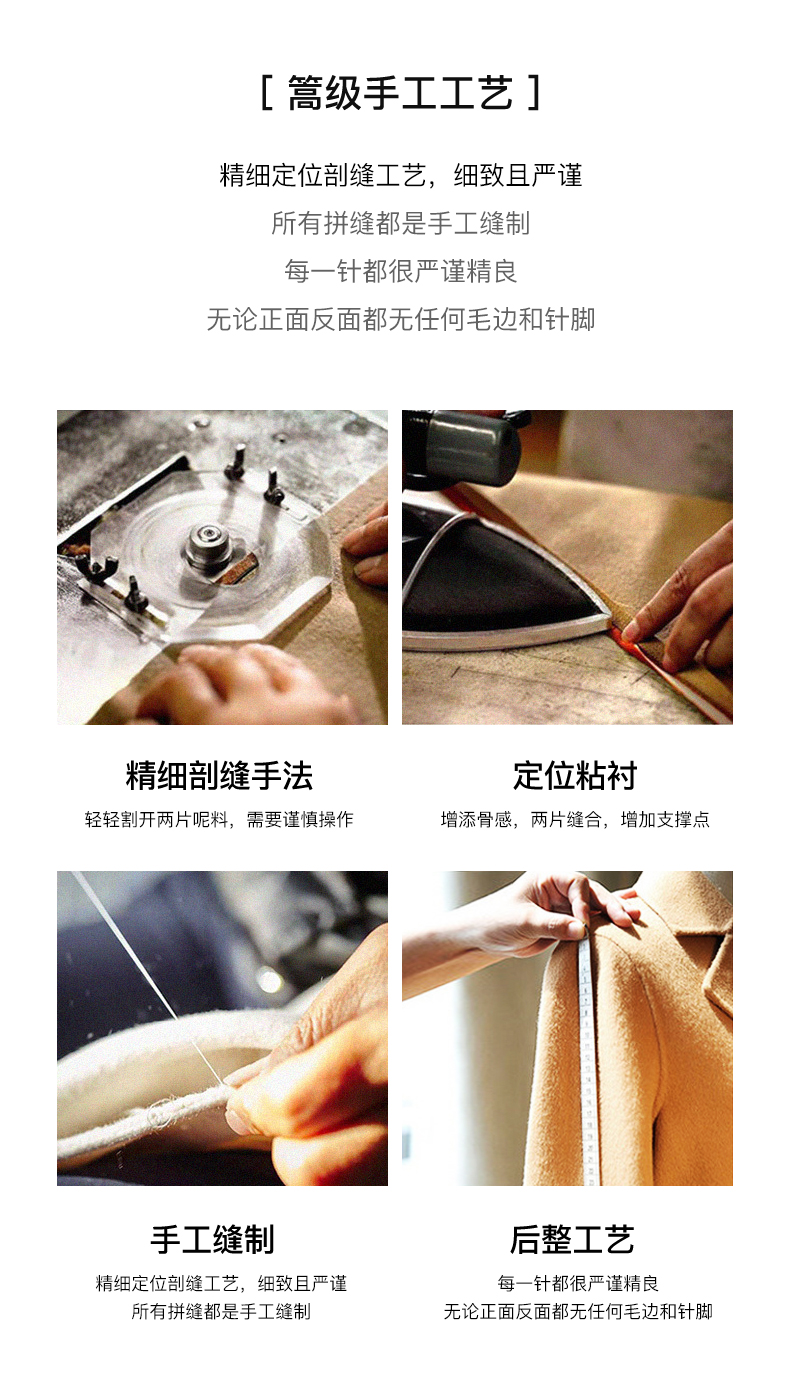 [ 篙级手工工艺 ]

精细定位剖缝工艺，细致且严谨
所有拼缝都是手工缝制
每一针都很严谨精良
无论正面反面都无任何毛边和针脚

精细剖缝手法
轻轻割开两片呢料，需要谨慎操作

定位粘衬
增添骨感，两片缝合，增加支撑点

手工缝制
精细定位剖缝工艺，细致且严谨
所有拼缝都是手工缝制

后整工艺
每一针都很严谨精良
无论正面反面都无任何毛边和针脚