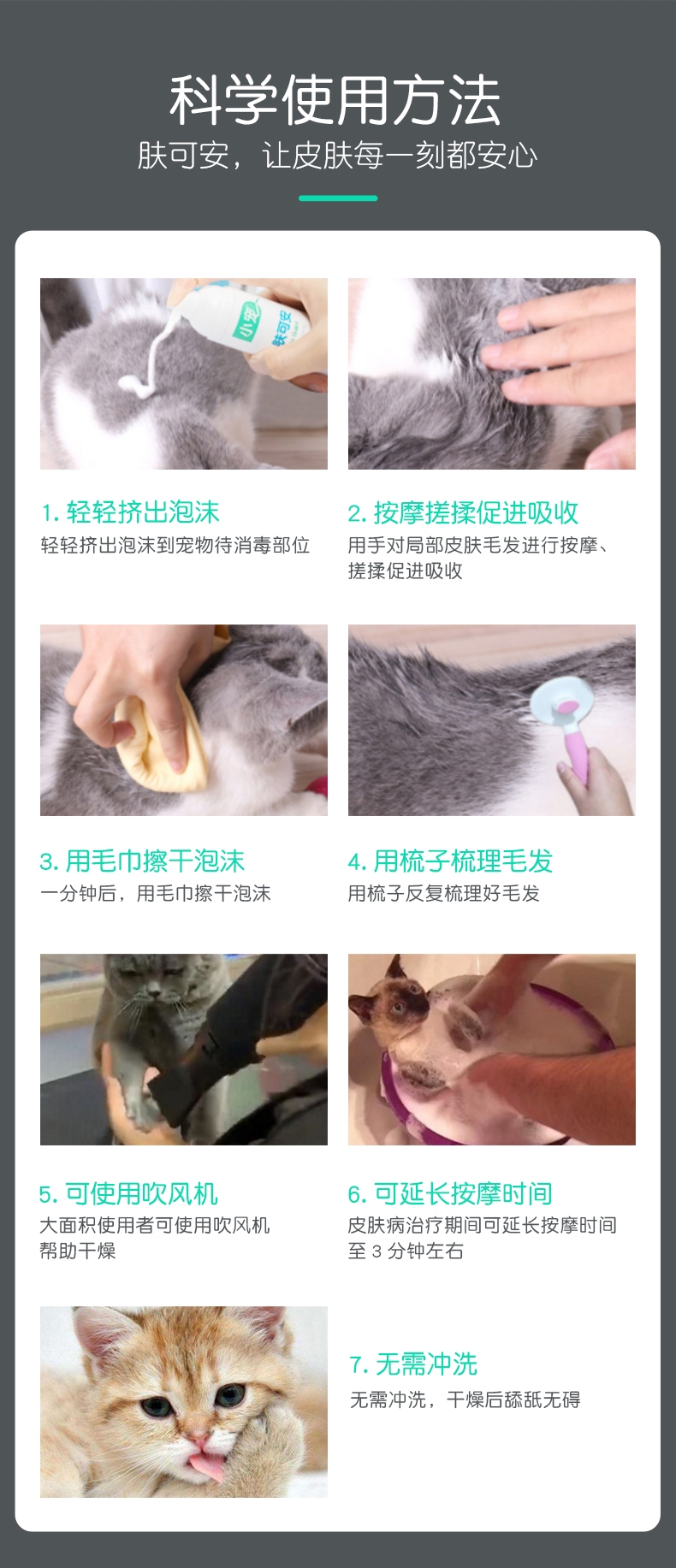 科学使用方法
肤可安，让皮肤每一刻都安心

小宠
肤可安

1. 轻轻挤出泡沫
轻轻挤出泡沫到宠物待消毒部位

2. 按摩搓揉促进吸收
用手对局部皮肤毛发进行按摩、搓揉促进吸收

3. 用毛巾擦干泡沫
一分钟后，用毛巾擦干泡沫

4. 用梳子梳理毛发
用梳子反复梳理好毛发

5. 可使用吹风机
大面积使用者可使用吹风机帮助干燥

6. 可延长按摩时间
皮肤病治疗期间可延长按摩时间至 3 分钟左右

7. 无需冲洗
无需冲洗，干燥后舔舐无碍