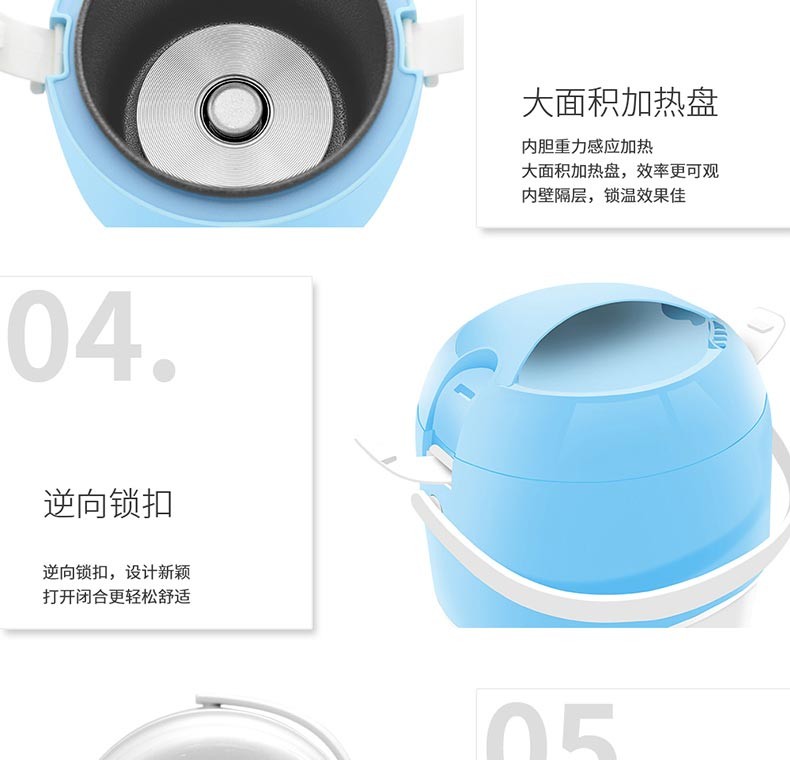 大面积加热盘

内胆重力感应加热
大面积加热盘，效率更可观
内壁隔层，锁温效果佳

04.

逆向锁扣

逆向锁扣，设计新颖
打开闭合更轻松舒适

05