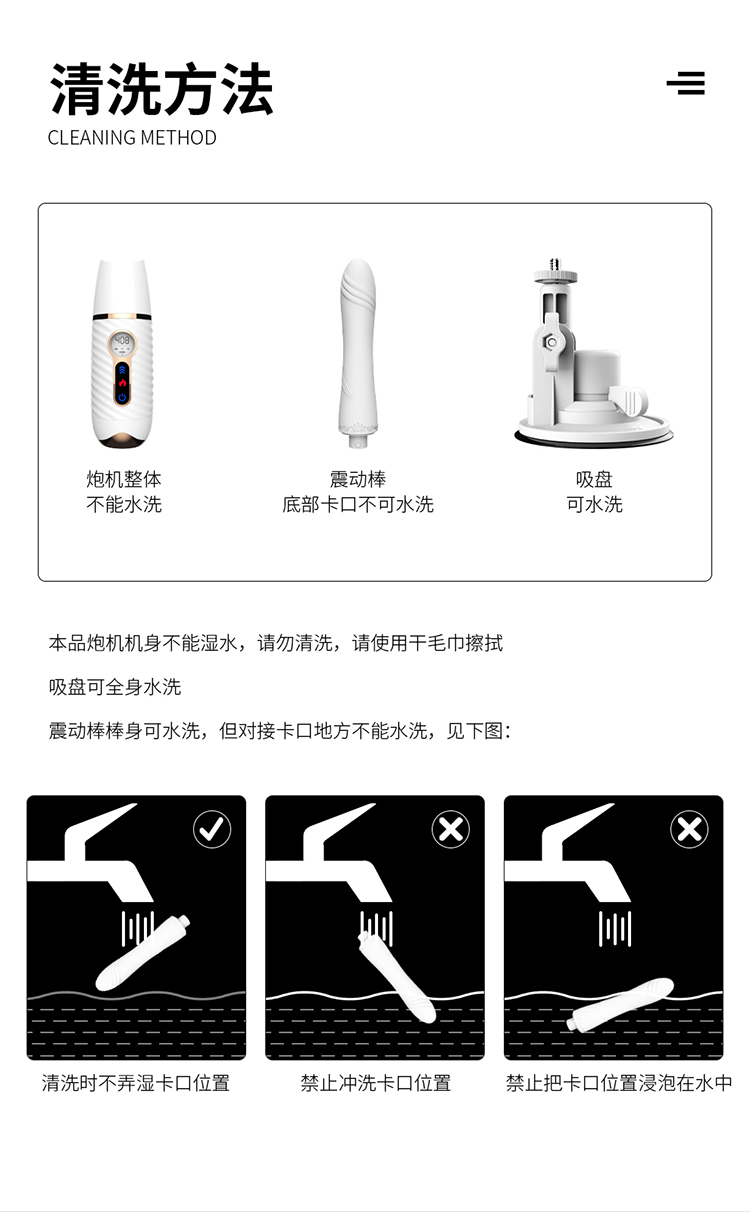 清洗方法
CLEANING METHOD

炮机整体
不能水洗

震动棒
底部卡口不可水洗

吸盘
可水洗

本品炮机机身不能湿水，请勿清洗，请使用干毛巾擦拭

吸盘可全身水洗

震动棒棒身可水洗，但对接卡口地方不能水洗，见下图：

清洗时不弄湿卡口位置

禁止冲洗卡口位置

禁止把卡口位置浸泡在水中