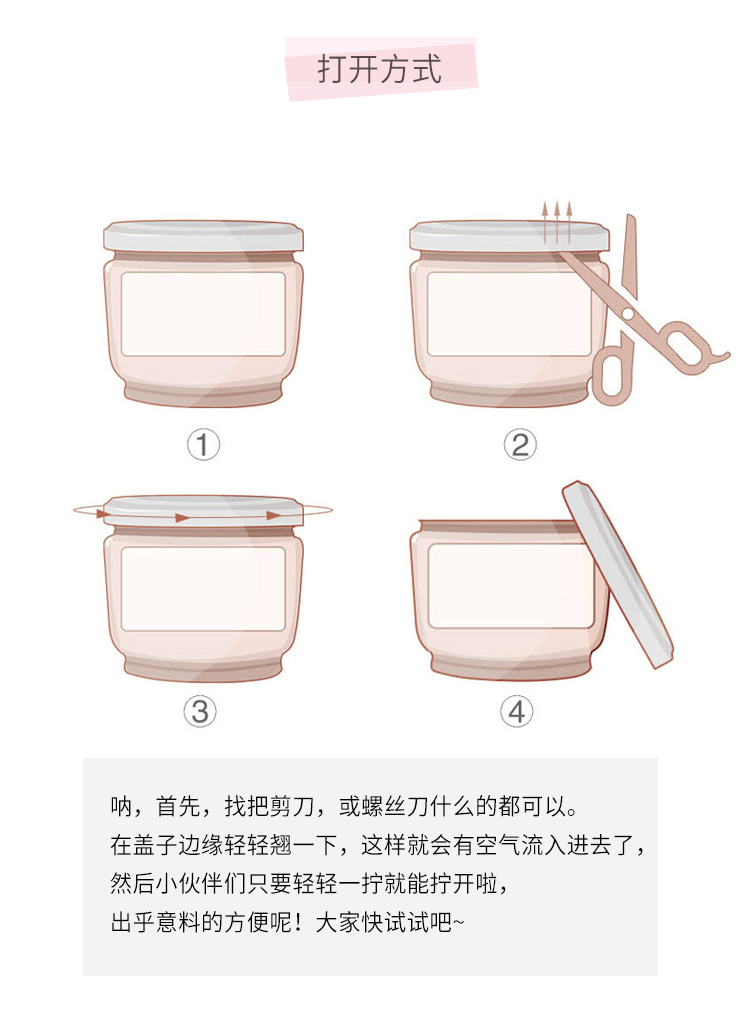 打开方式

①

②

③

④

呐，首先，找把剪刀，或螺丝刀什么的都可以。
在盖子边缘轻轻翘一下，这样就会有空气流入进去了，
然后小伙伴们只要轻轻一拧就能拧开啦，
出乎意料的方便呢！大家快试试吧~