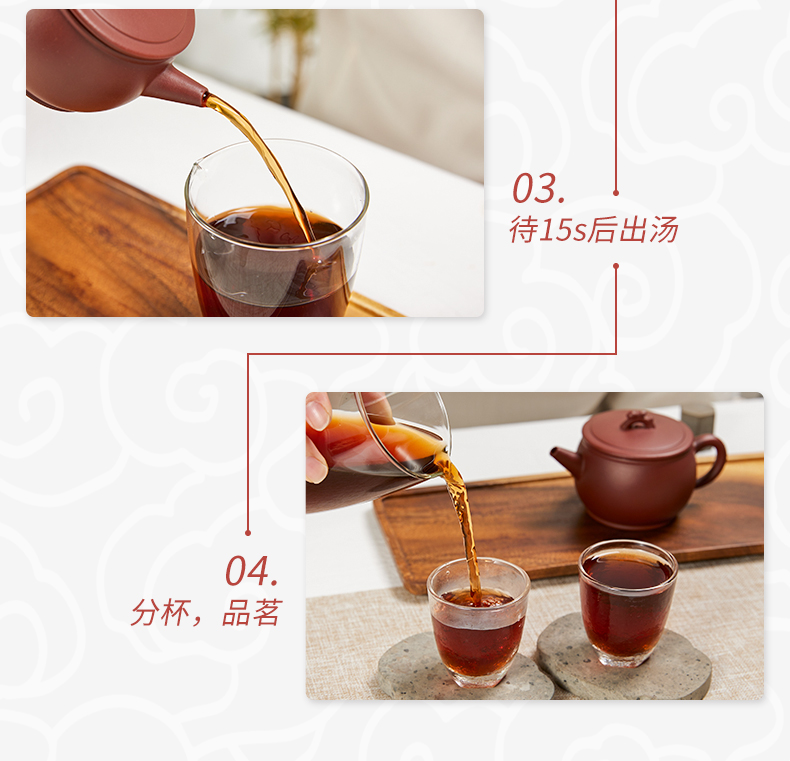 03.
待15s后出汤

04.
分杯，品茗