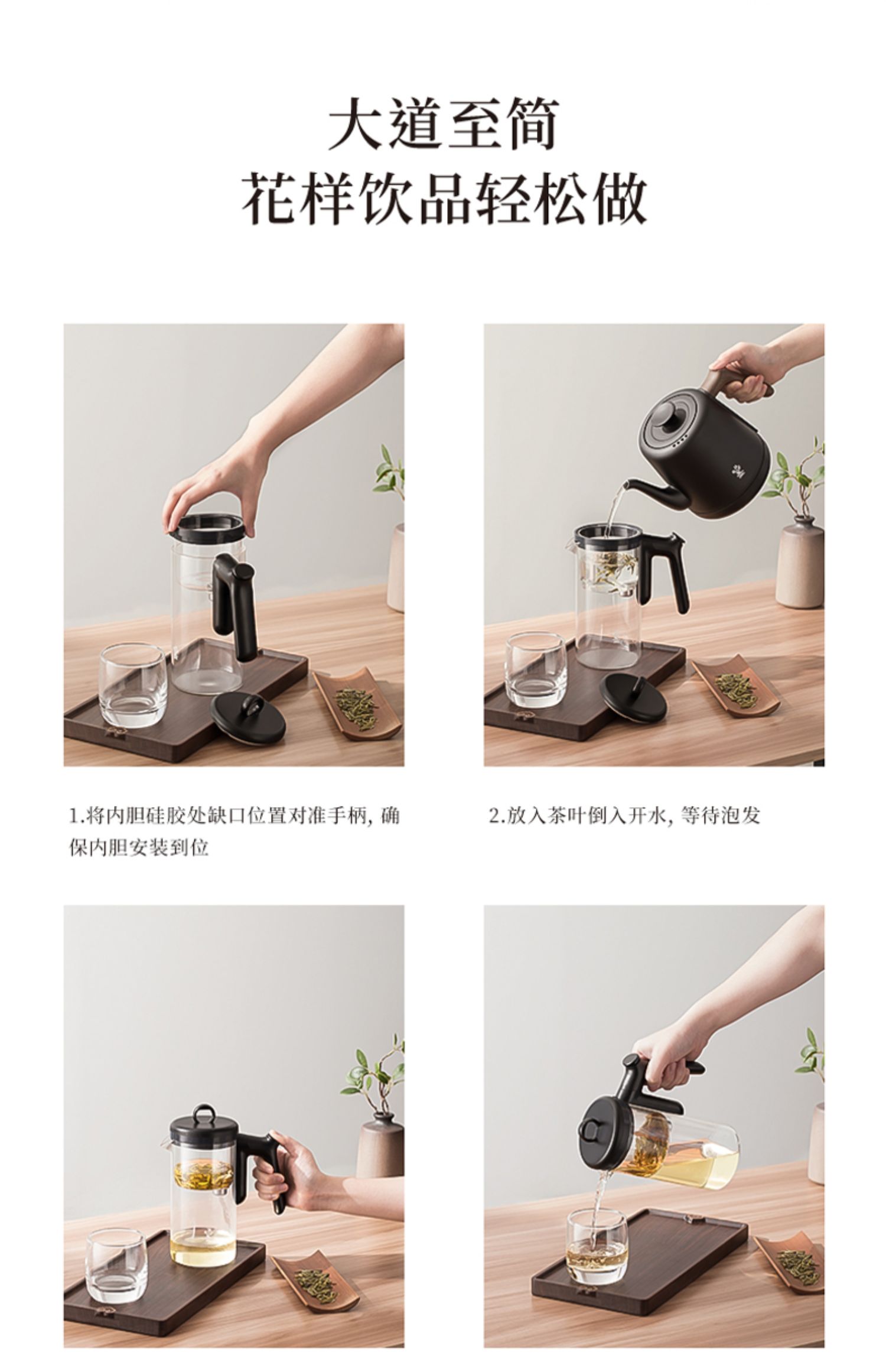 大道至简
花样饮品轻松做

1.将内胆硅胶处缺口位置对准手柄，确保内胆安装到位

2.放入茶叶倒入开水，等待泡发