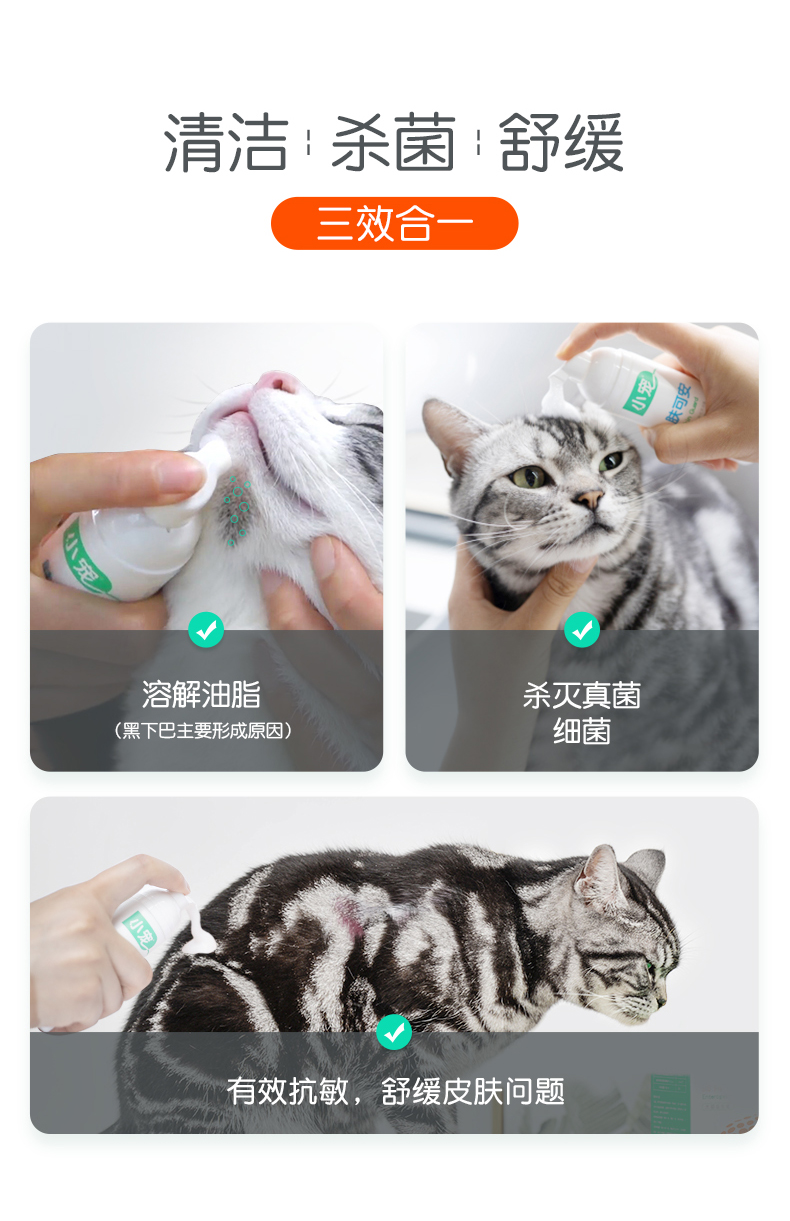 清洁 杀菌 舒缓

三效合一

小宠

溶解油脂
（黑下巴主要形成原因）

小宠
肤可安

杀灭真菌
细菌

小宠

有效抗敏，舒缓皮肤问题