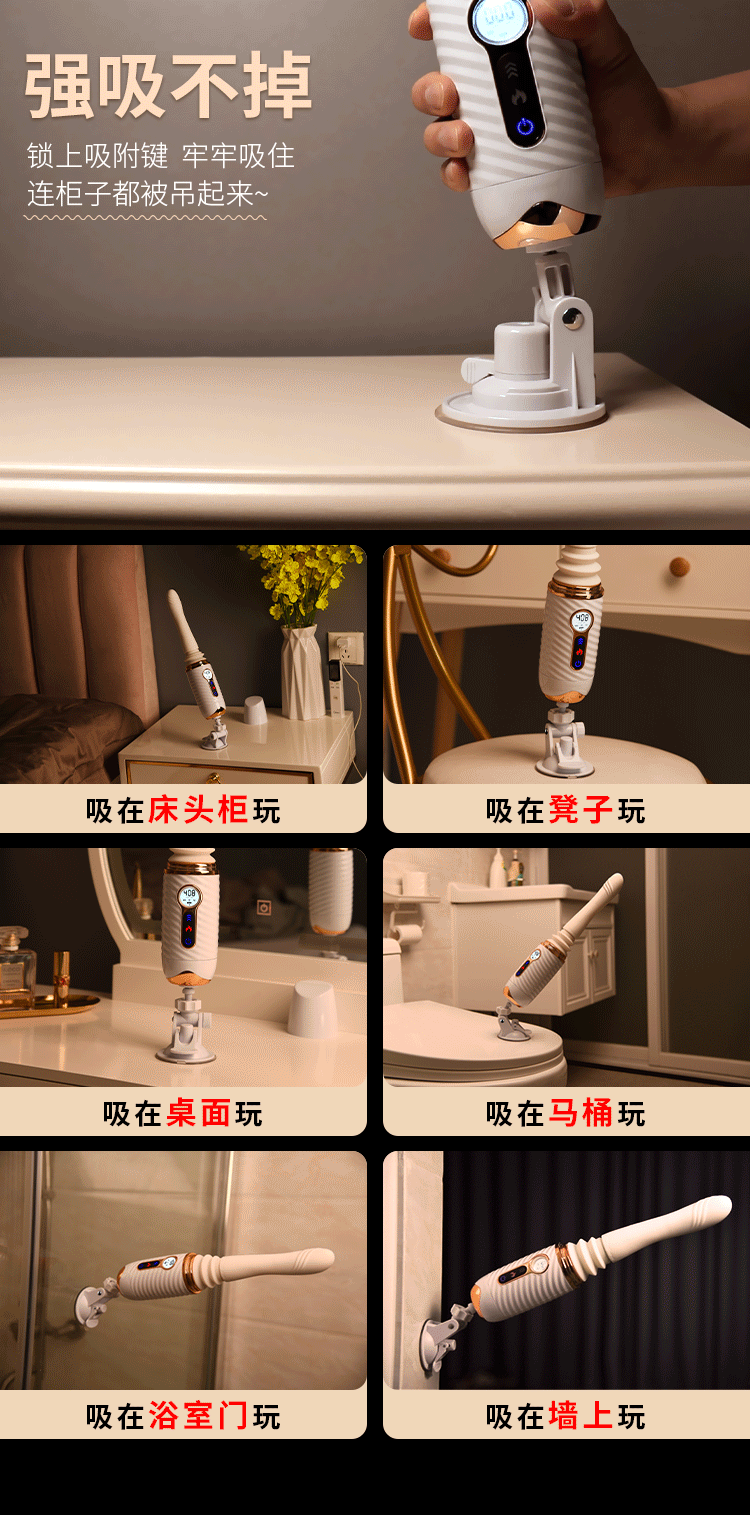 强吸不掉

锁上吸附键 牢牢吸住
连柜子都被吊起来~

吸在床头柜玩

吸在凳子玩

吸在桌面玩

吸在马桶玩

吸在浴室门玩

吸在墙上玩