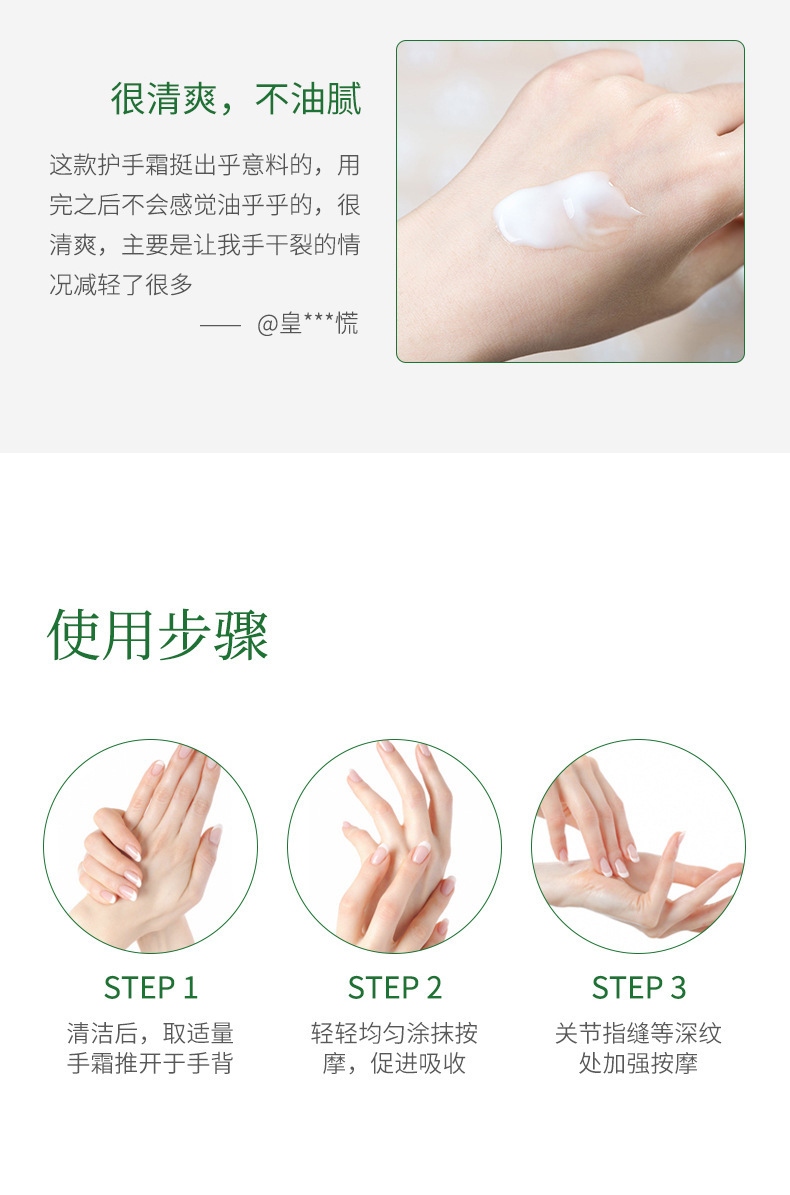 很清爽，不油腻

这款护手霜挺出乎意料的，用完之后不会感觉油乎乎的，很清爽，主要是让我手干裂的情况减轻了很多

—— @皇***慌

使用步骤

STEP 1
清洁后，取适量手霜推开于手背

STEP 2
轻轻均匀涂抹按摩，促进吸收

STEP 3
关节指缝等深纹处加强按摩