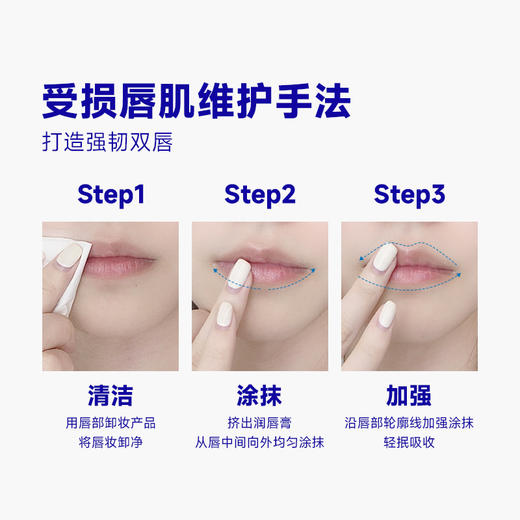 受损唇肌维护手法
打造强韧双唇

Step1

清洁
用唇部卸妆产品
将唇妆卸净

Step2

涂抹
挤出润唇膏
从唇中间向外均匀涂抹

Step3

加强
沿唇部轮廓线加强涂抹
轻抿吸收