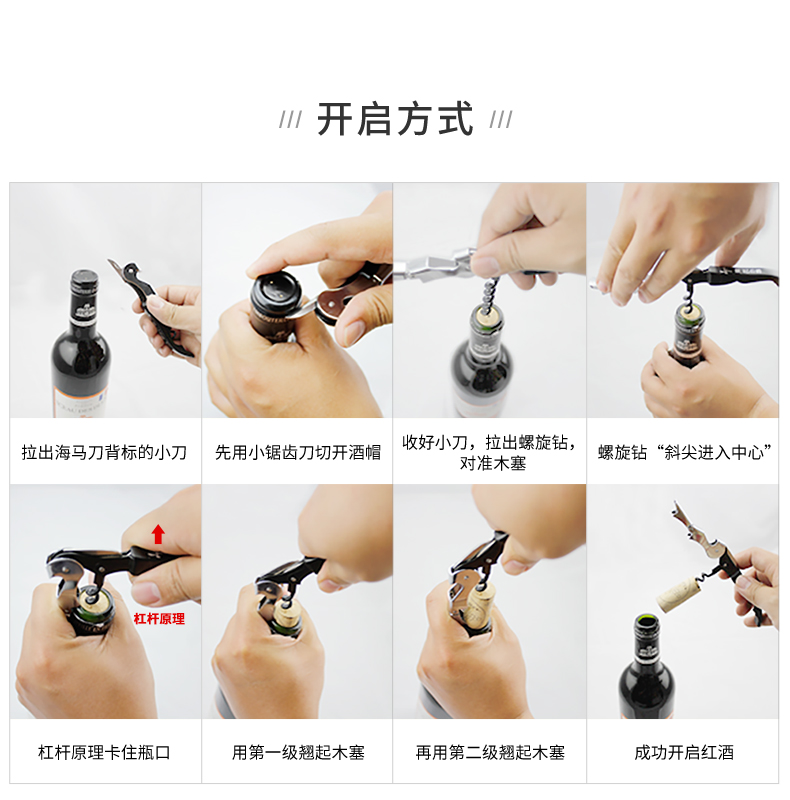 /// 开启方式 ///

拉出海马刀背标的小刀

先用小锯齿刀切开酒帽

收好小刀，拉出螺旋钻，对准木塞

螺旋钻“斜尖进入中心”

杠杆原理

杠杆原理卡住瓶口

用第一级翘起木塞

再用第二级翘起木塞

成功开启红酒