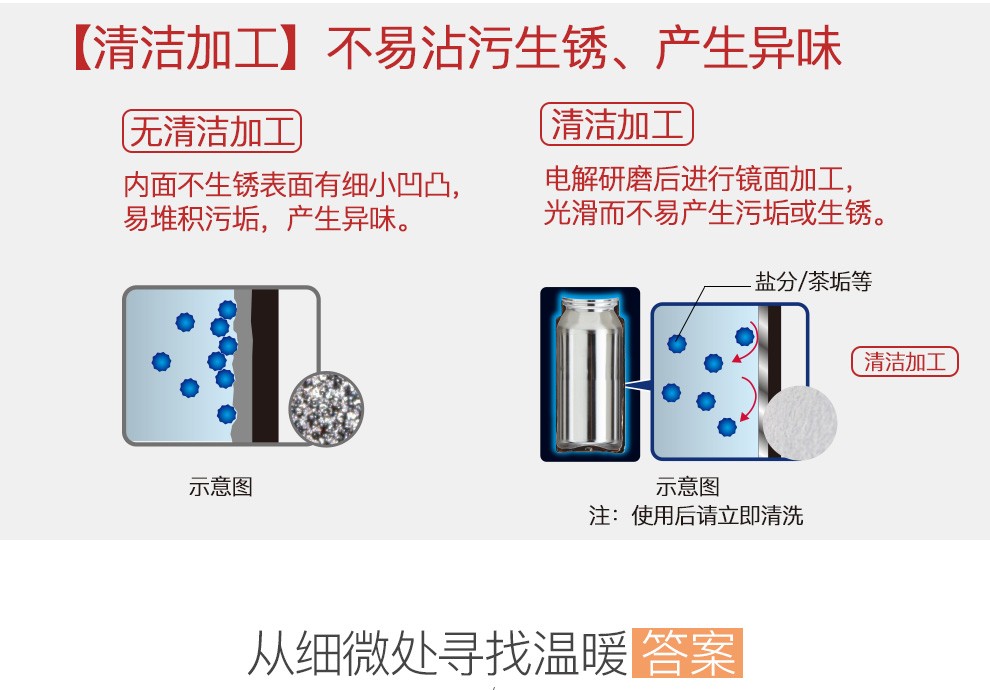 【清洁加工】不易沾污生锈、产生异味

无清洁加工
内面不生锈表面有细小凹凸，易堆积污垢，产生异味。

示意图

清洁加工
电解研磨后进行镜面加工，光滑而不易产生污垢或生锈。

盐分/茶垢等

清洁加工

示意图
注：使用后请立即清洗

从细微处寻找温暖答案