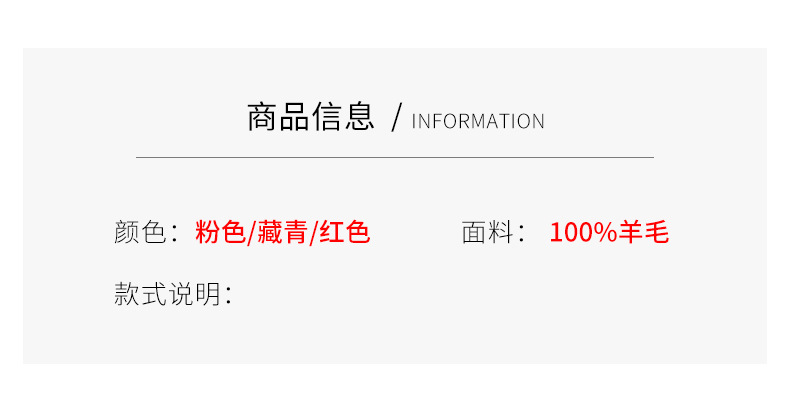 商品信息 / INFORMATION

颜色：粉色/藏青/红色 面料：100%羊毛

款式说明：