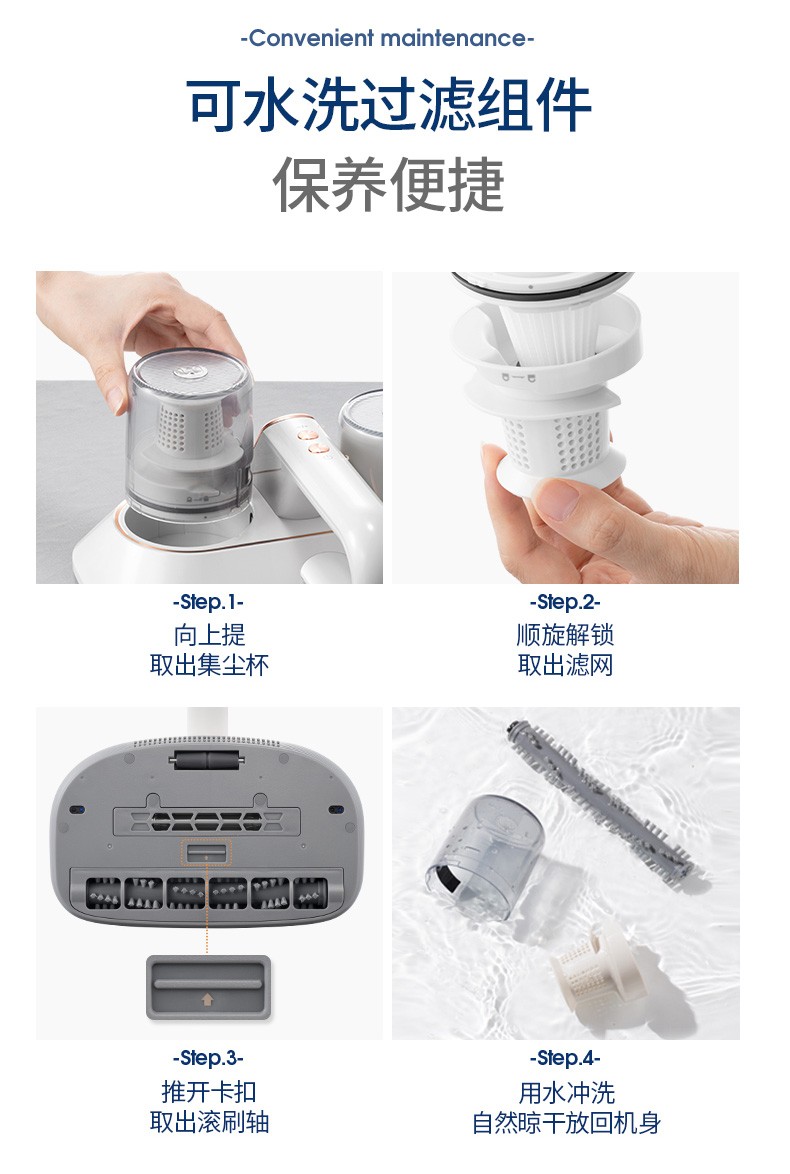 -Convenient maintenance-

可水洗过滤组件
保养便捷

-Step.1-
向上提
取出集尘杯

-Step.2-
顺旋解锁
取出滤网

-Step.3-
推开卡扣
取出滚刷轴

-Step.4-
用水冲洗
自然晾干放回机身