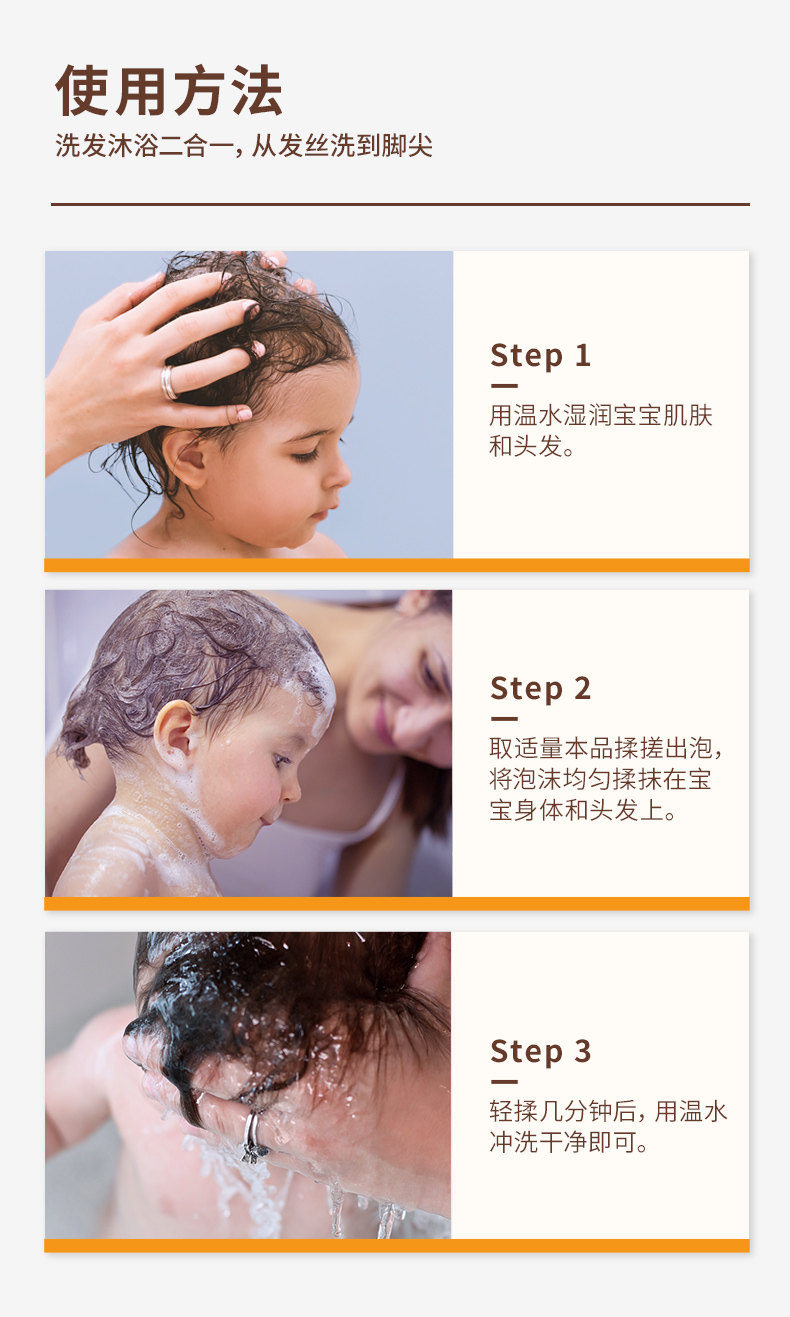 使用方法
洗发沐浴二合一，从发丝洗到脚尖

Step 1
用温水湿润宝宝肌肤和头发。

Step 2
取适量本品揉搓出泡，将泡沫均匀揉抹在宝宝身体和头发上。

Step 3
轻揉几分钟后，用温水冲洗干净即可。