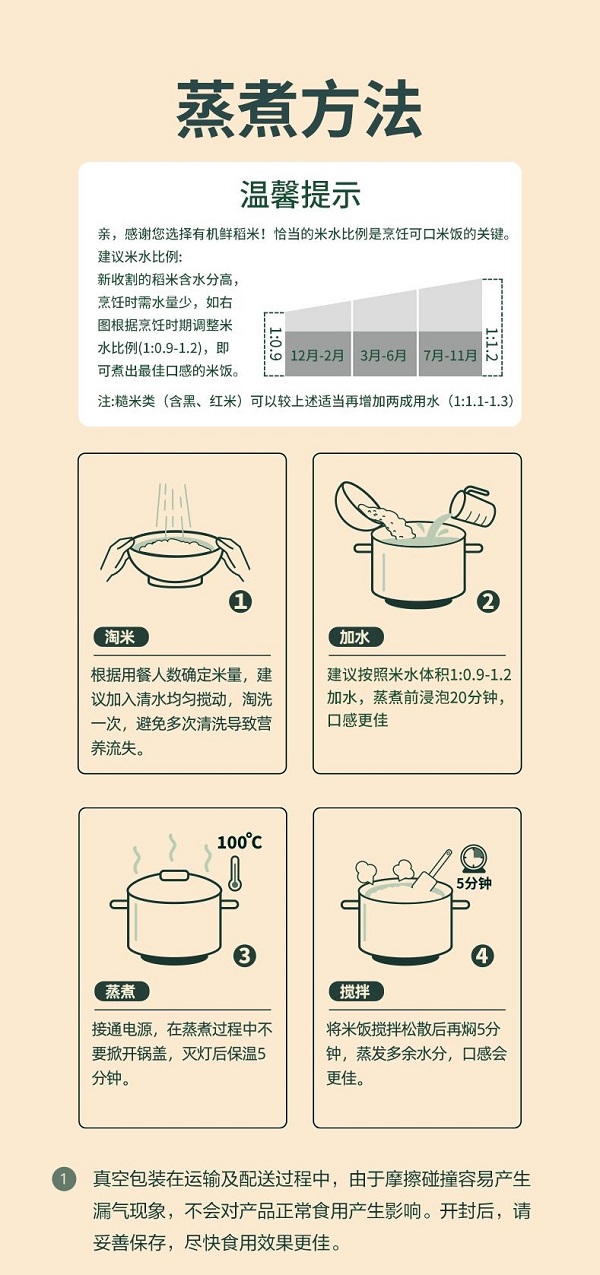 蒸煮方法

温馨提示

亲，感谢您选择有机鲜稻米！恰当的米水比例是烹饪可口米饭的关键。
建议米水比例：
新收割的稻米含水分高，烹饪时需水量少，如右图根据烹饪时期调整米水比例(1:0.9-1.2)，即可煮出最佳口感的米饭。

1:0.9
12月-2月
3月-6月
7月-11月
1:1.2

注：糙米类（含黑、红米）可以较上述适当再增加两成用水（1:1.1-1.3）

1
淘米
根据用餐人数确定米量，建议加入清水均匀搅动，淘洗一次，避免多次清洗导致营养流失。

2
加水
建议按照米水体积1:0.9-1.2加水，蒸煮前浸泡20分钟，口感更佳

100℃
3
蒸煮
接通电源，在蒸煮过程中不要掀开锅盖，灭灯后保温5分钟。

5分钟
4
搅拌
将米饭搅拌松散后再焖5分钟，蒸发多余水分，口感会更佳。

1 真空包装在运输及配送过程中，由于摩擦碰撞容易产生漏气现象，不会对产品正常食用产生影响。开封后，请妥善保存，尽快食用效果更佳。