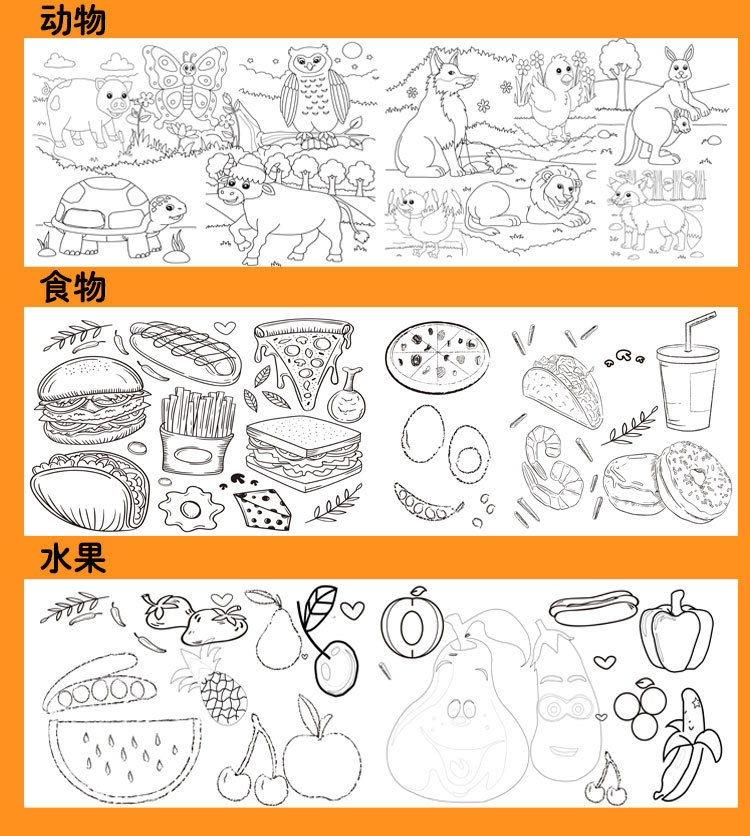 动物

食物

水果