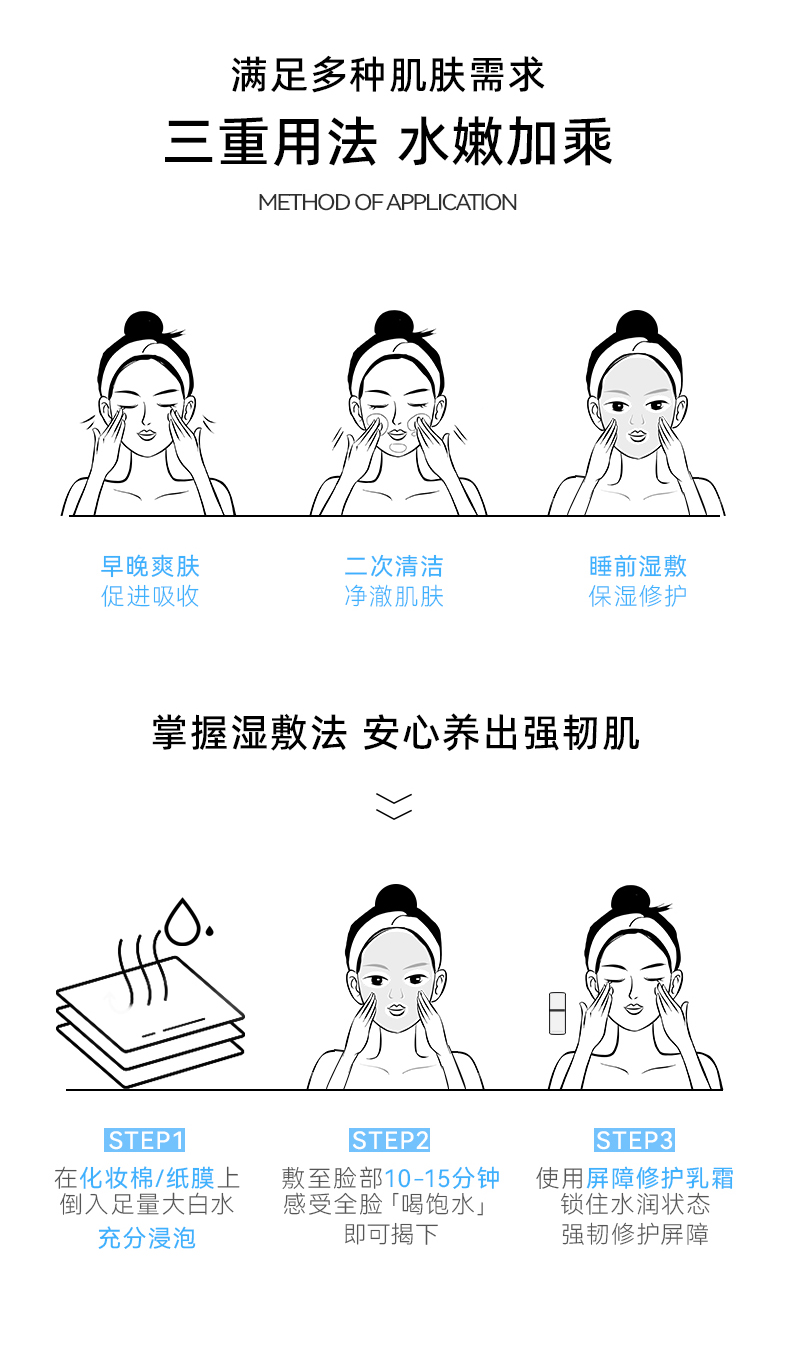 满足多种肌肤需求

三重用法 水嫩加乘

METHOD OF APPLICATION

早晚爽肤
促进吸收

二次清洁
净澈肌肤

睡前湿敷
保湿修护

掌握湿敷法 安心养出强韧肌

STEP1
在化妆棉/纸膜上
倒入足量大白水
充分浸泡

STEP2
敷至脸部10-15分钟
感受全脸「喝饱水」
即可揭下

STEP3
使用屏障修护乳霜
锁住水润状态
强韧修护屏障