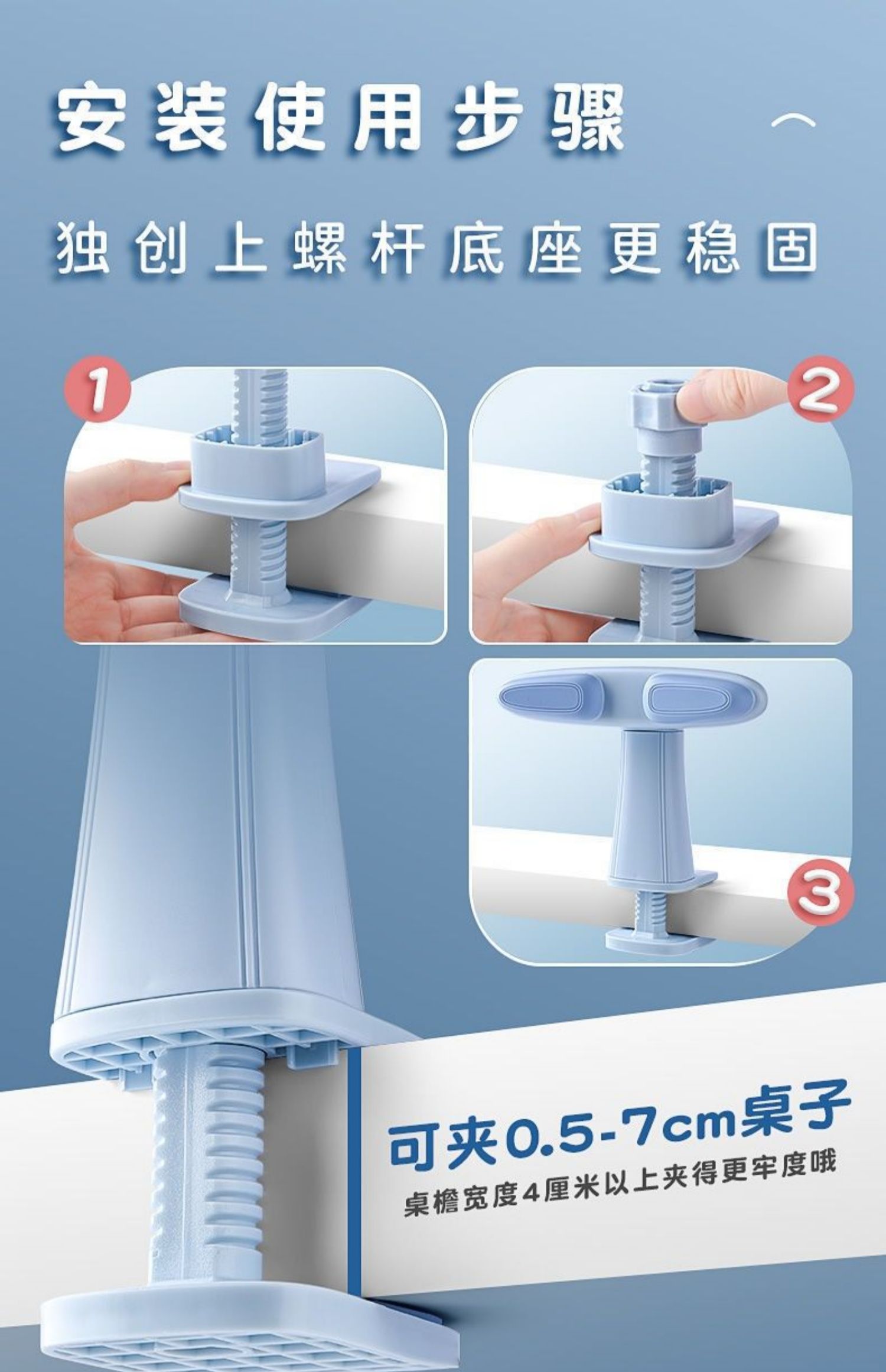 安装使用步骤

独创上螺杆底座更稳固

1

2

3

可夹0.5-7cm桌子

桌檐宽度4厘米以上夹得更牢度哦