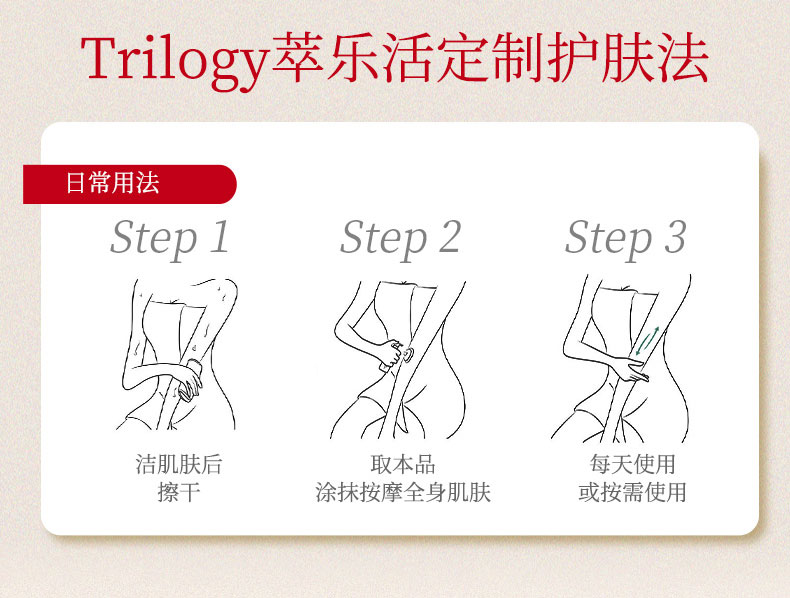 Trilogy萃乐活定制护肤法

日常用法

Step 1

洁肌肤后
擦干

Step 2

取本品
涂抹按摩全身肌肤

Step 3

每天使用
或按需使用