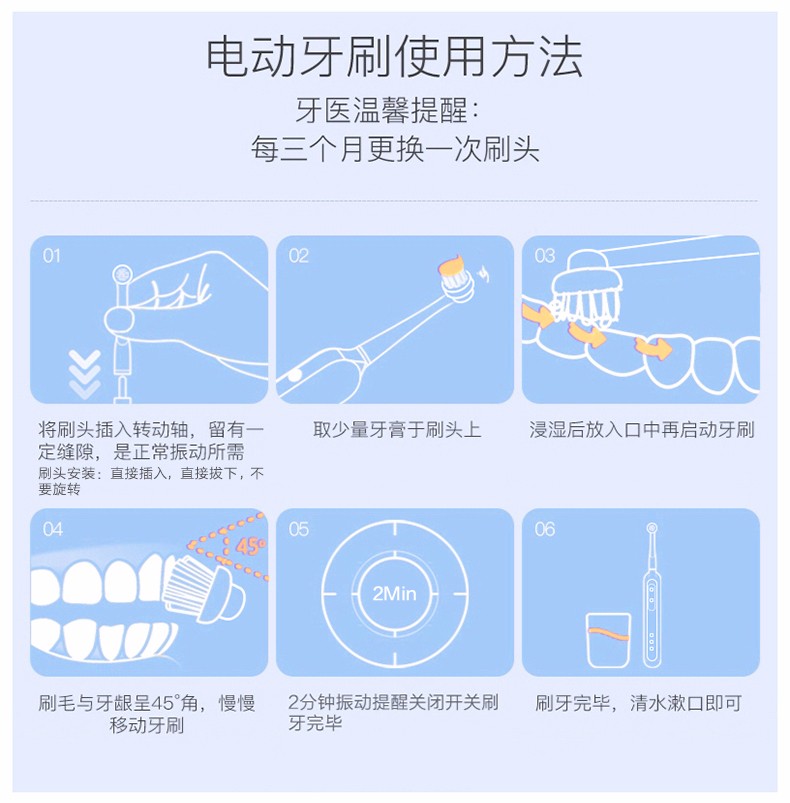 电动牙刷使用方法

牙医温馨提醒：
每三个月更换一次刷头

01

将刷头插入转动轴，留有一定缝隙，是正常振动所需
刷头安装：直接插入，直接拔下，不要旋转

02

取少量牙膏于刷头上

03

浸湿后放入口中再启动牙刷

04

45°

刷毛与牙龈呈45°角，慢慢移动牙刷

05

2Min

2分钟振动提醒关闭开关刷牙完毕

06

刷牙完毕，清水漱口即可