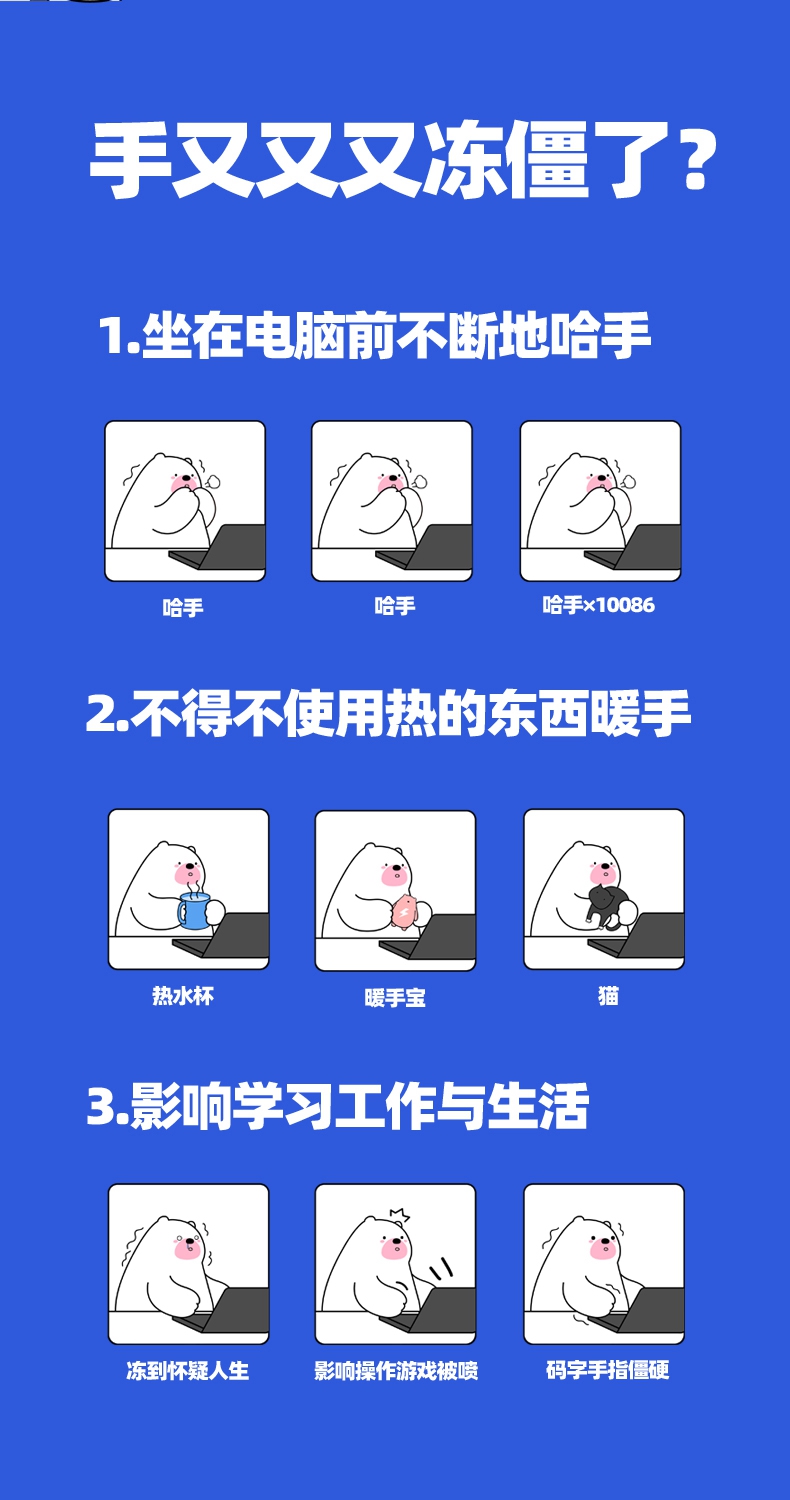 手又又又冻僵了？

1.坐在电脑前不断地哈手

哈手

哈手

哈手×10086

2.不得不使用热的东西暖手

热水杯

暖手宝

猫

3.影响学习工作与生活

冻到怀疑人生

影响操作游戏被喷

码字手指僵硬