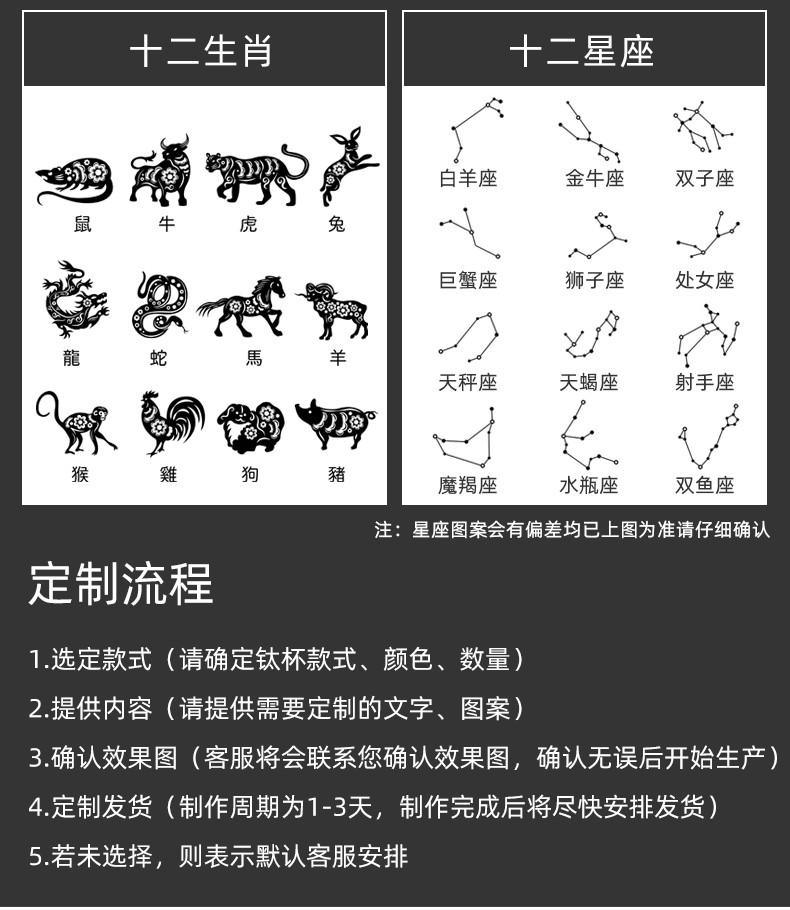 十二生肖

鼠 牛 虎 兔

龍 蛇 馬 羊

猴 雞 狗 豬

十二星座

白羊座 金牛座 双子座

巨蟹座 狮子座 处女座

天秤座 天蝎座 射手座

魔羯座 水瓶座 双鱼座

注：星座图案会有偏差均已上图为准请仔细确认

定制流程

1.选定款式（请确定钛杯款式、颜色、数量）

2.提供内容（请提供需要定制的文字、图案）

3.确认效果图（客服将会联系您确认效果图，确认无误后开始生产）

4.定制发货（制作周期为1-3天，制作完成后将尽快安排发货）

5.若未选择，则表示默认客服安排